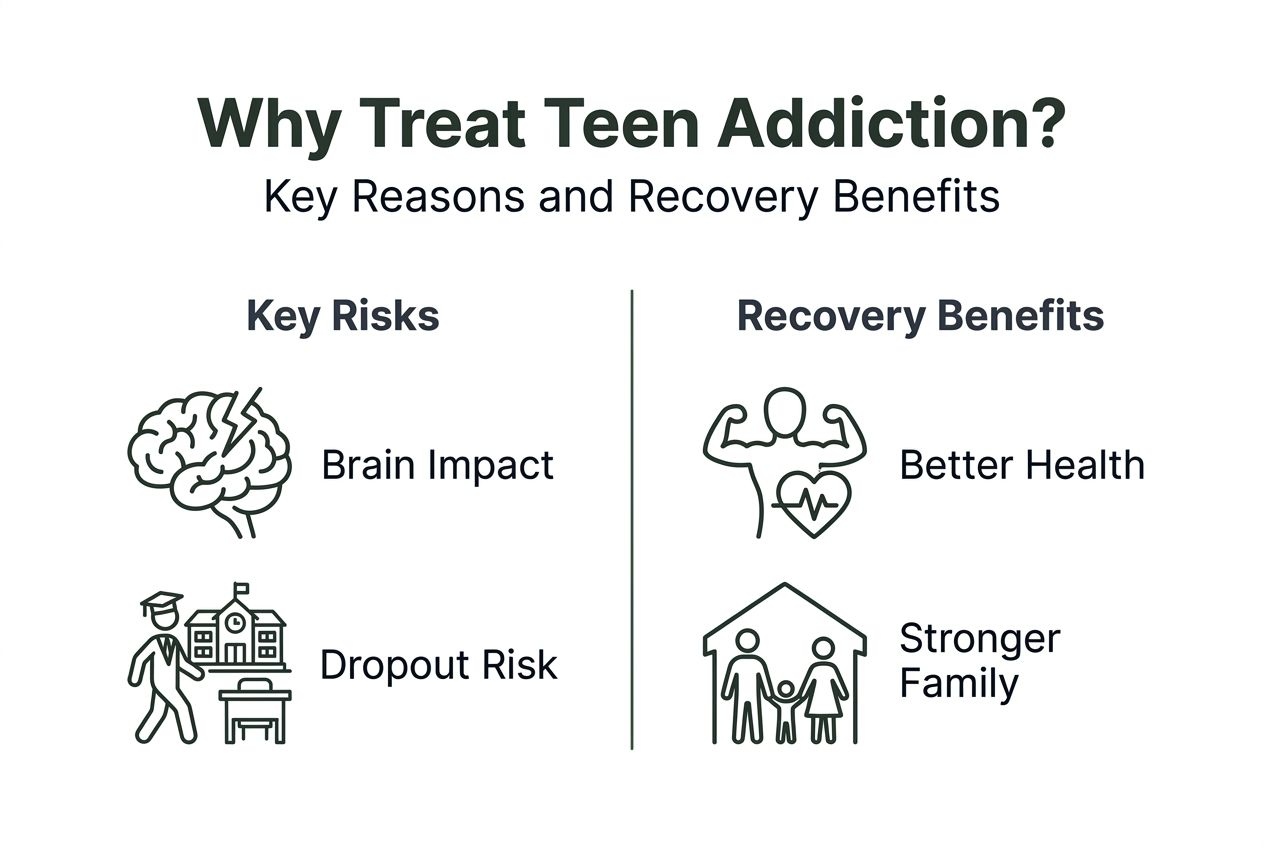 Why Treat Teen Addiction?
Key Reasons and Recovery Benefits

Key Risks

Brain Impact

Dropout Risk

Recovery Benefits

Better Health

Stronger Family