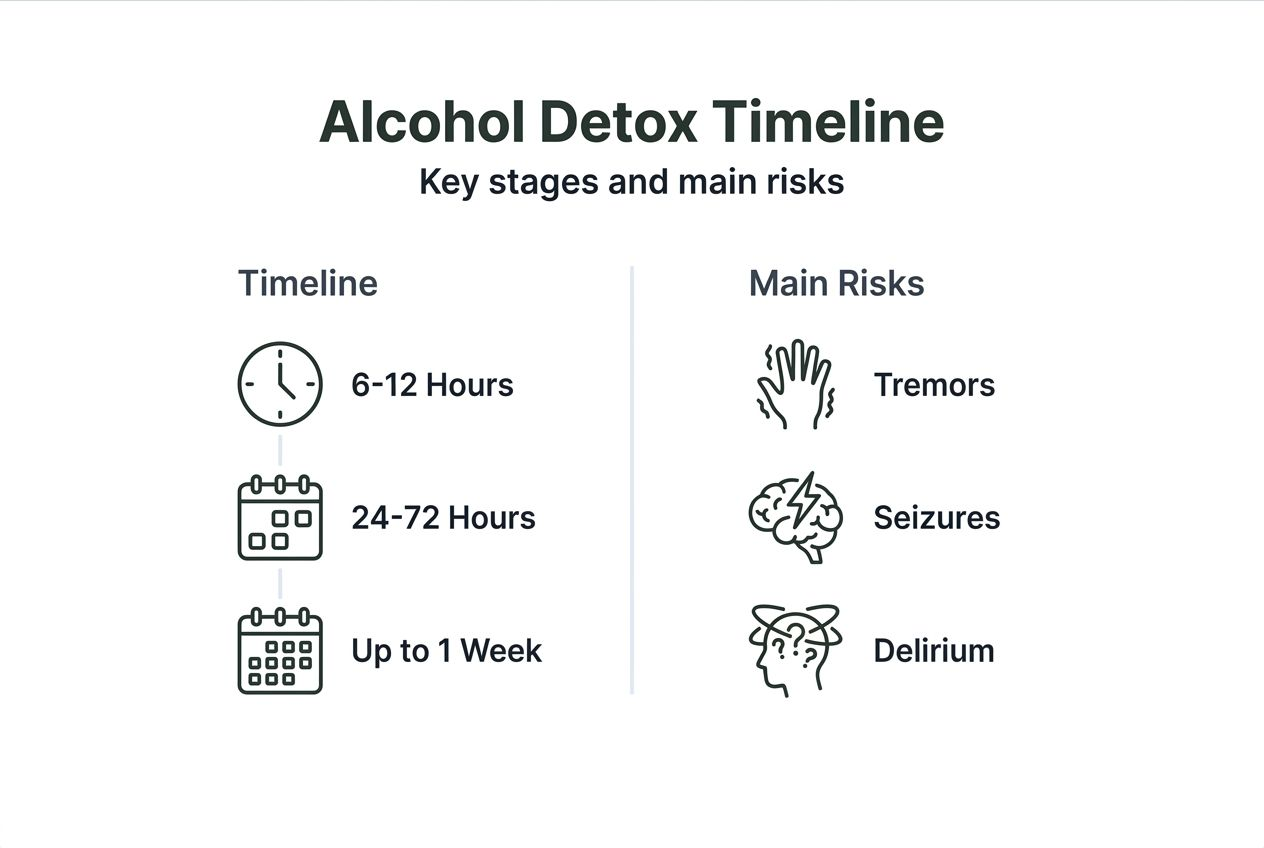 Alcohol Detox Timeline
Key stages and main risks

Timeline

6-12 Hours

24-72 Hours

Up to 1 Week

Main Risks

Tremors

Seizures

Delirium