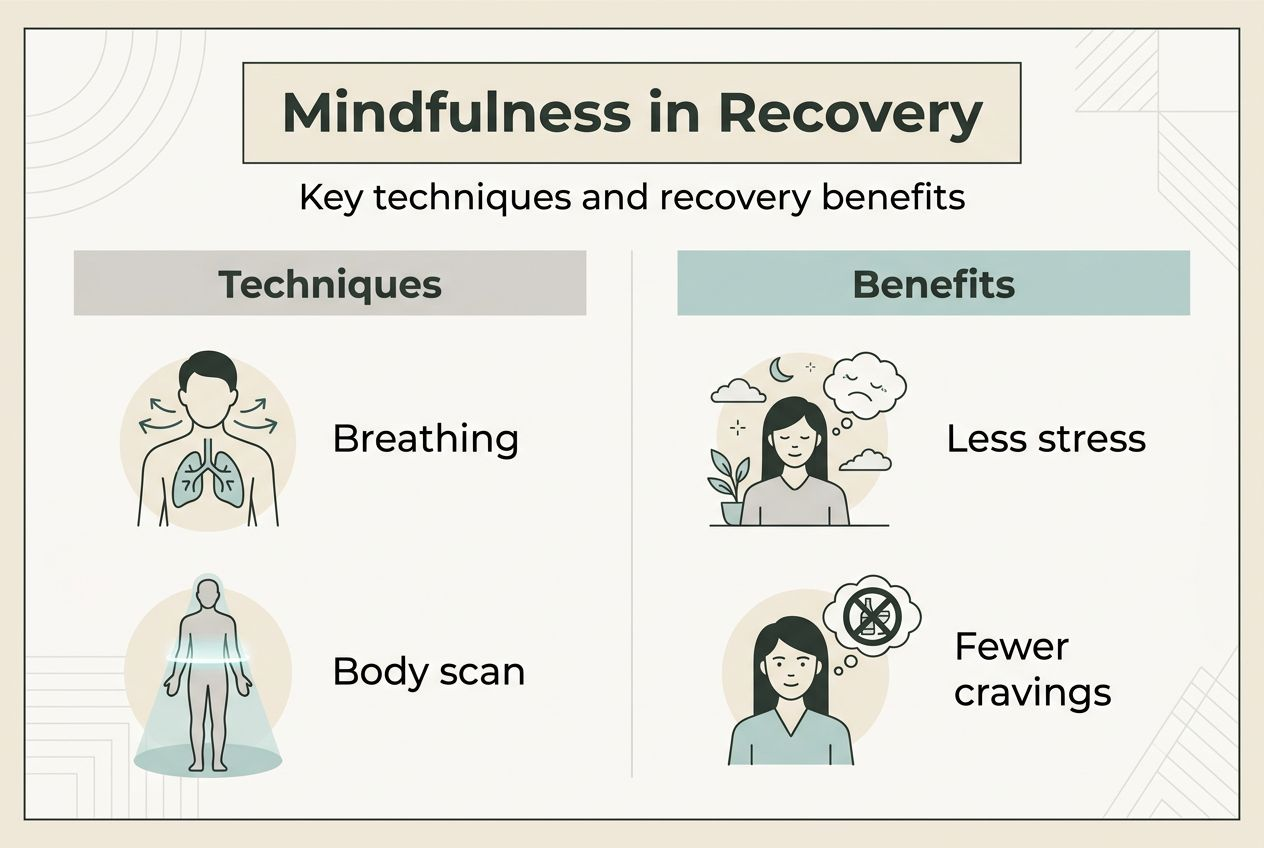 Mindfulness in Recovery

Key techniques and recovery benefits

Techniques

Breathing

Body scan

Benefits

Less stress

Fewer cravings