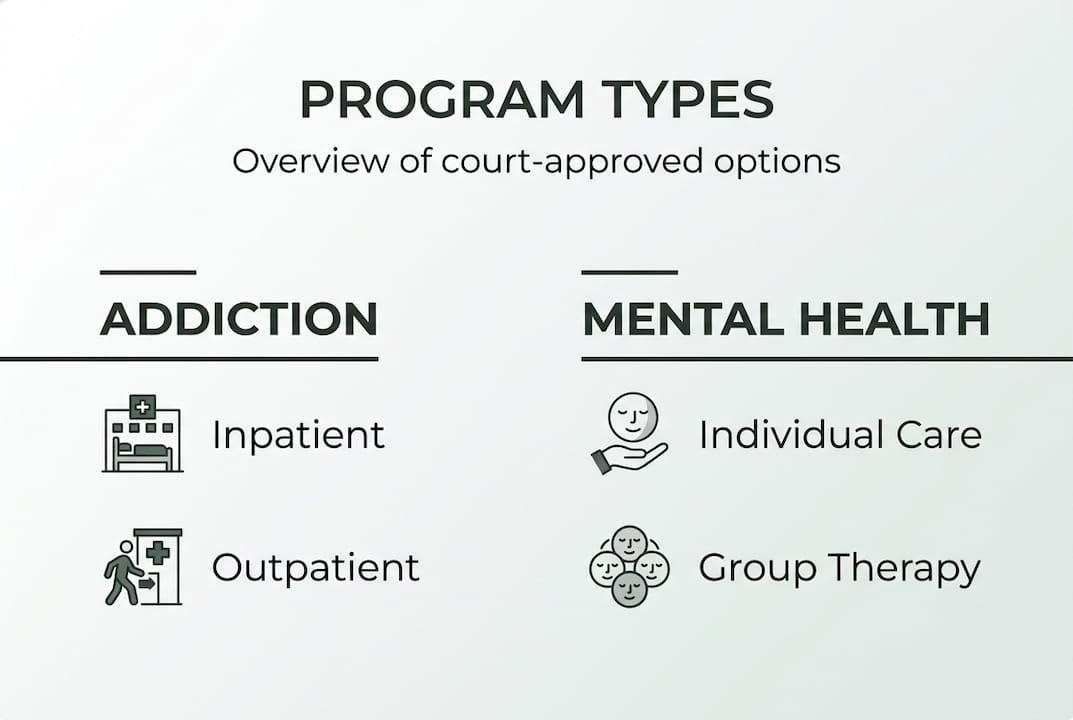 PROGRAM TYPES

Overview of court-approved options

ADDICTION

Inpatient

Outpatient

MENTAL HEALTH

Individual Care

Group Therapy