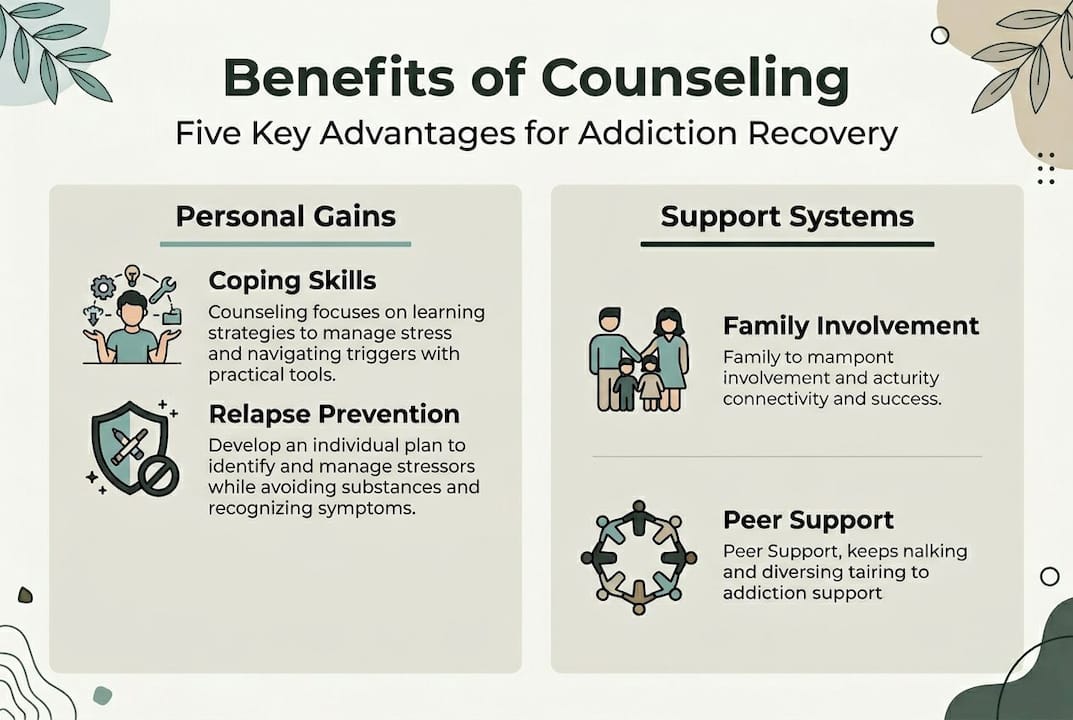 Benefits of Counseling

Five Key Advantages for Addiction Recovery

Personal Gains

Coping Skills

Counseling focuses on learning strategies to manage stress and navigating triggers with practical tools.

Relapse Prevention

Develop an individual plan to identify and manage stressors while avoiding substances and recognizing symptoms.

Support Systems

Family Involvement

Family to mampont involvement and acturity connectivity and success.

Peer Support

Peer Support, keeps nalking and diversing tairing to addiction support