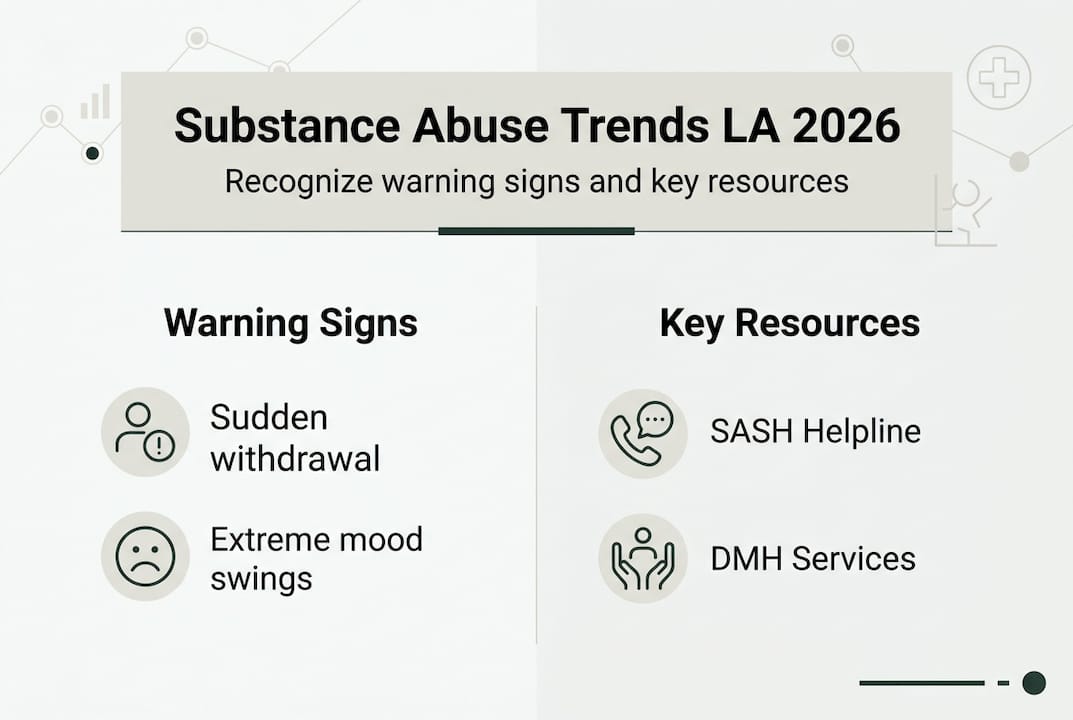 Substance Abuse Trends LA 2026

Recognize warning signs and key resources

Warning Signs

Sudden withdrawal

Extreme mood swings

Key Resources

SASH Helpline

DMH Services