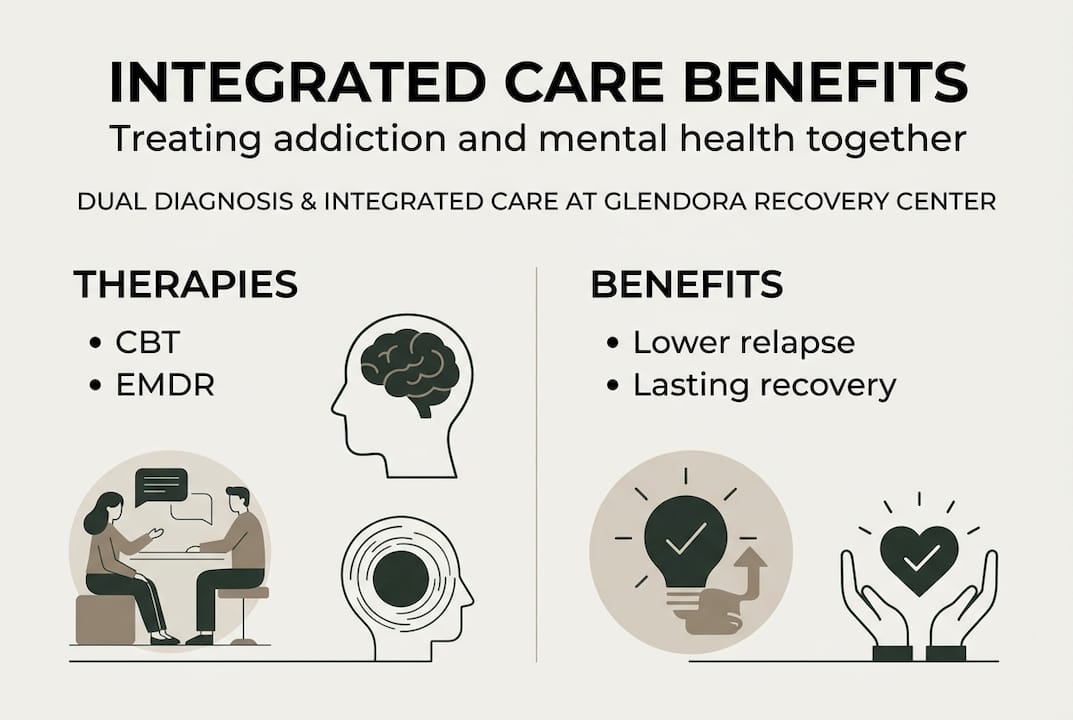 INTEGRATED CARE BENEFITS
Treating addiction and mental health together

DUAL DIAGNOSIS & INTEGRATED CARE AT GLENDORA RECOVERY CENTER

THERAPIES
• CBT
• EMDR

BENEFITS
• Lower relapse
• Lasting recovery