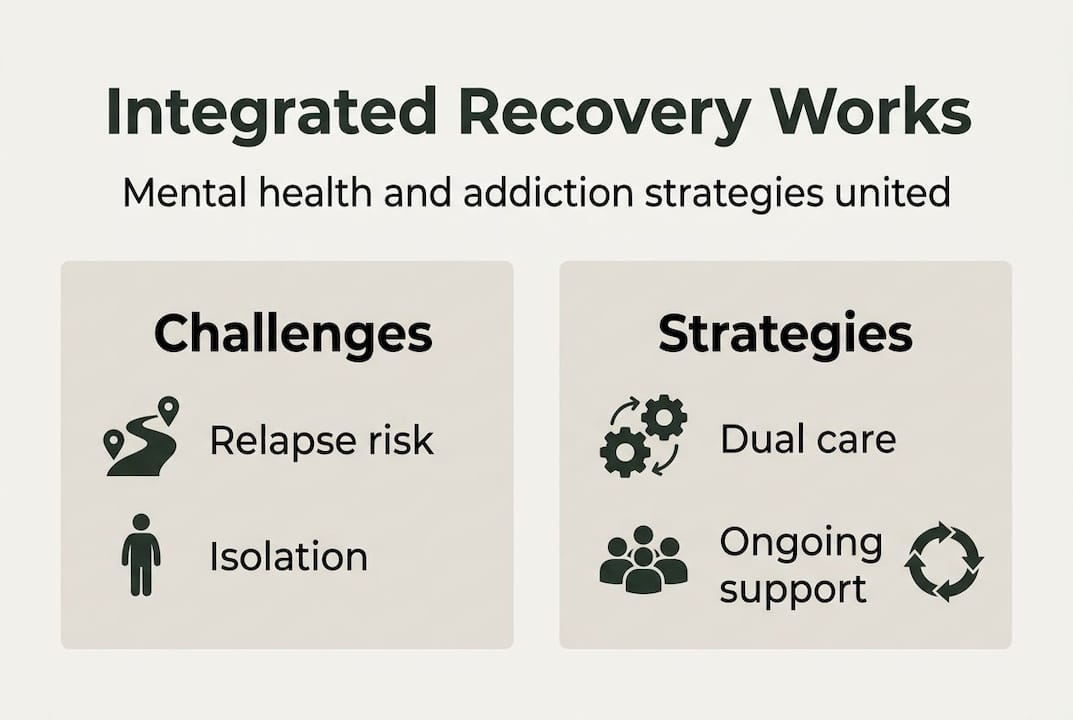 Integrated Recovery Works

Mental health and addiction strategies united

Challenges

Relapse risk

Isolation

Strategies

Dual care

Ongoing support