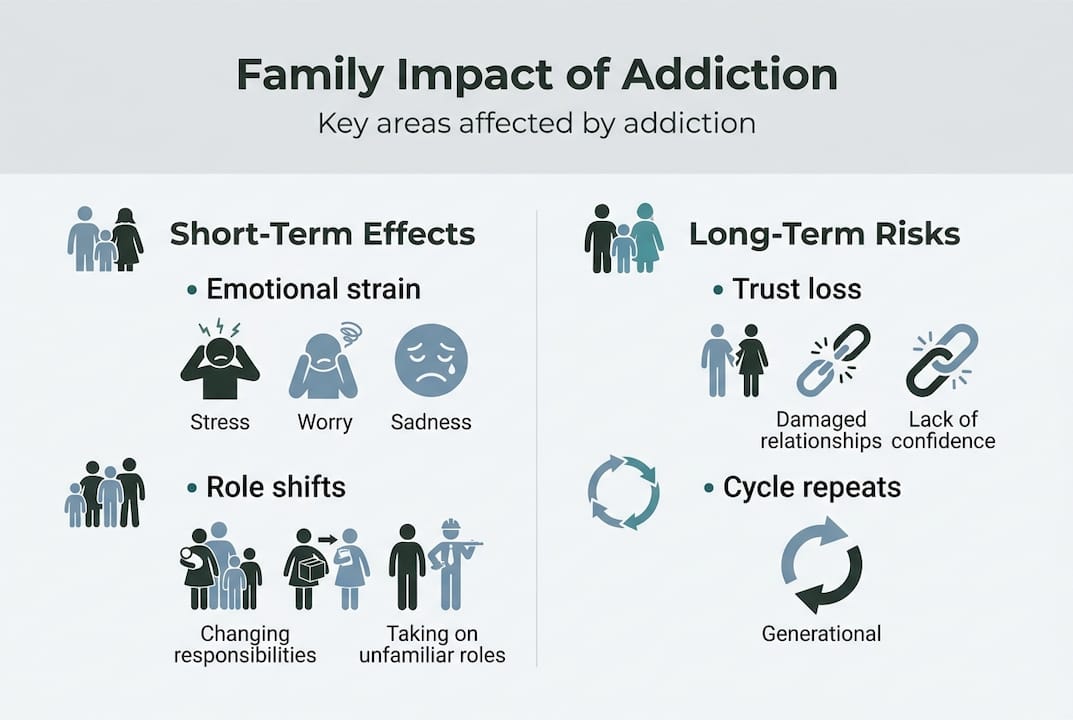 Family Impact of Addiction

Key areas affected by addiction

Short-Term Effects

• Emotional strain

Stress

Worry

Sadness

• Role shifts

Changing responsibilities

Taking on unfamiliar roles

Long-Term Risks

• Trust loss

Damaged relationships

Lack of confidence

• Cycle repeats

Generational