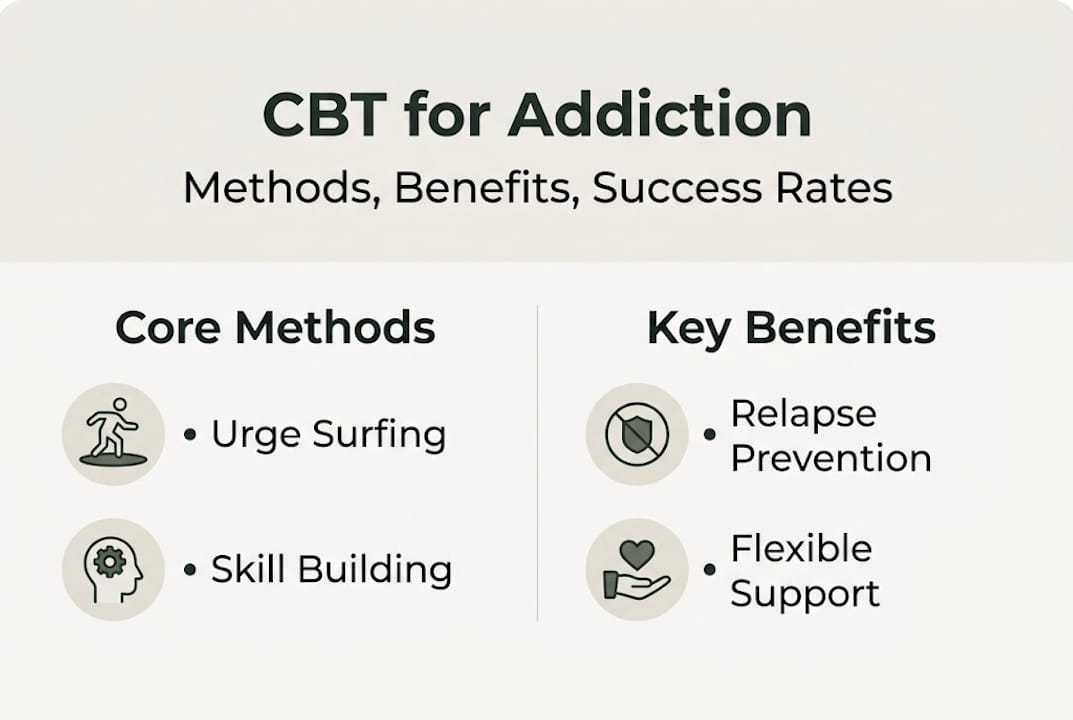 CBT for Addiction

Methods, Benefits, Success Rates

Core Methods

• Urge Surfing

• Skill Building

Key Benefits

• Relapse Prevention

• Flexible Support