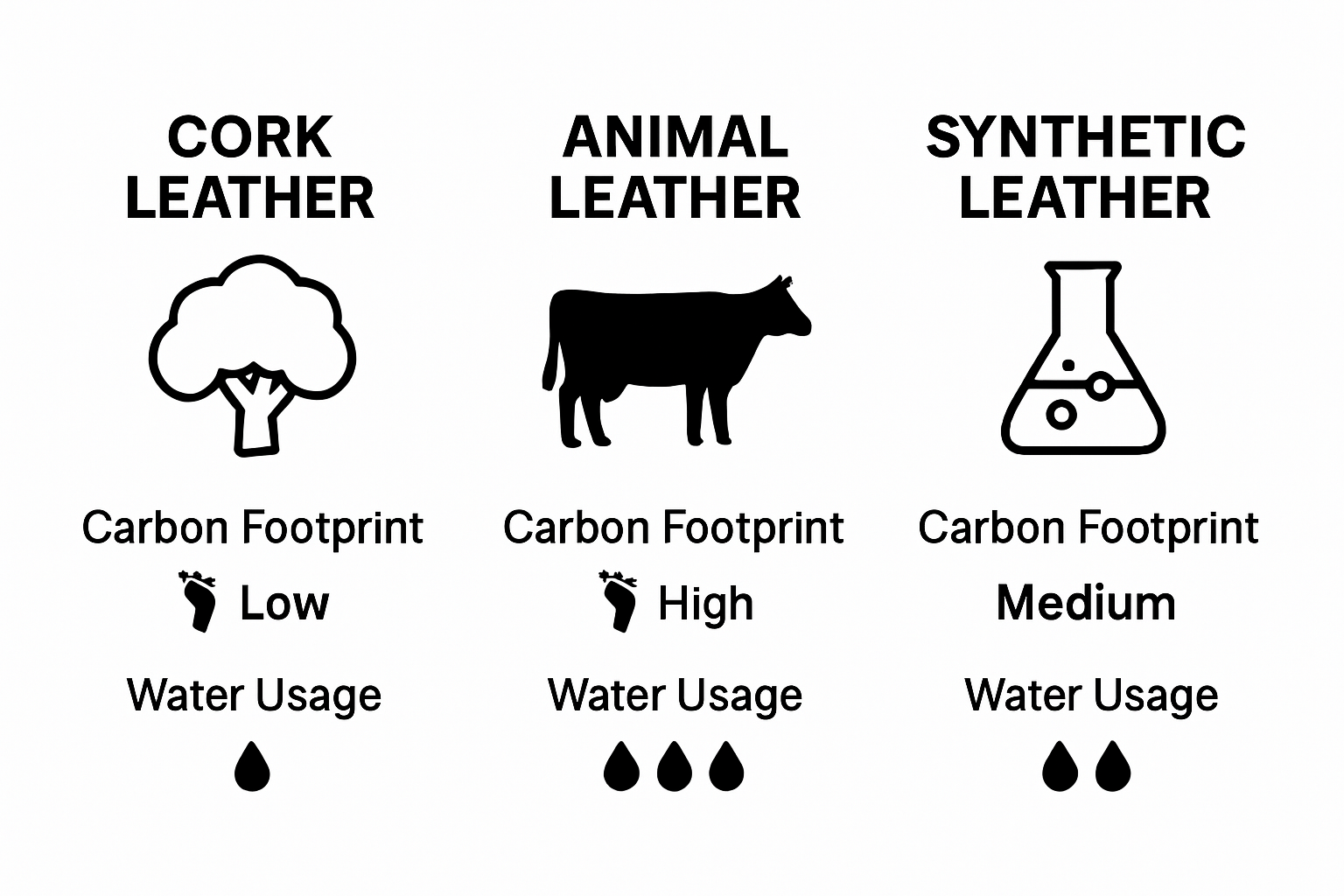 CORK LEATHER

Carbon Footprint

Low

Water Usage

ANIMAL LEATHER

Carbon Footprint

High

Water Usage

SYNTHETIC LEATHER

Carbon Footprint

Medium

Water Usage