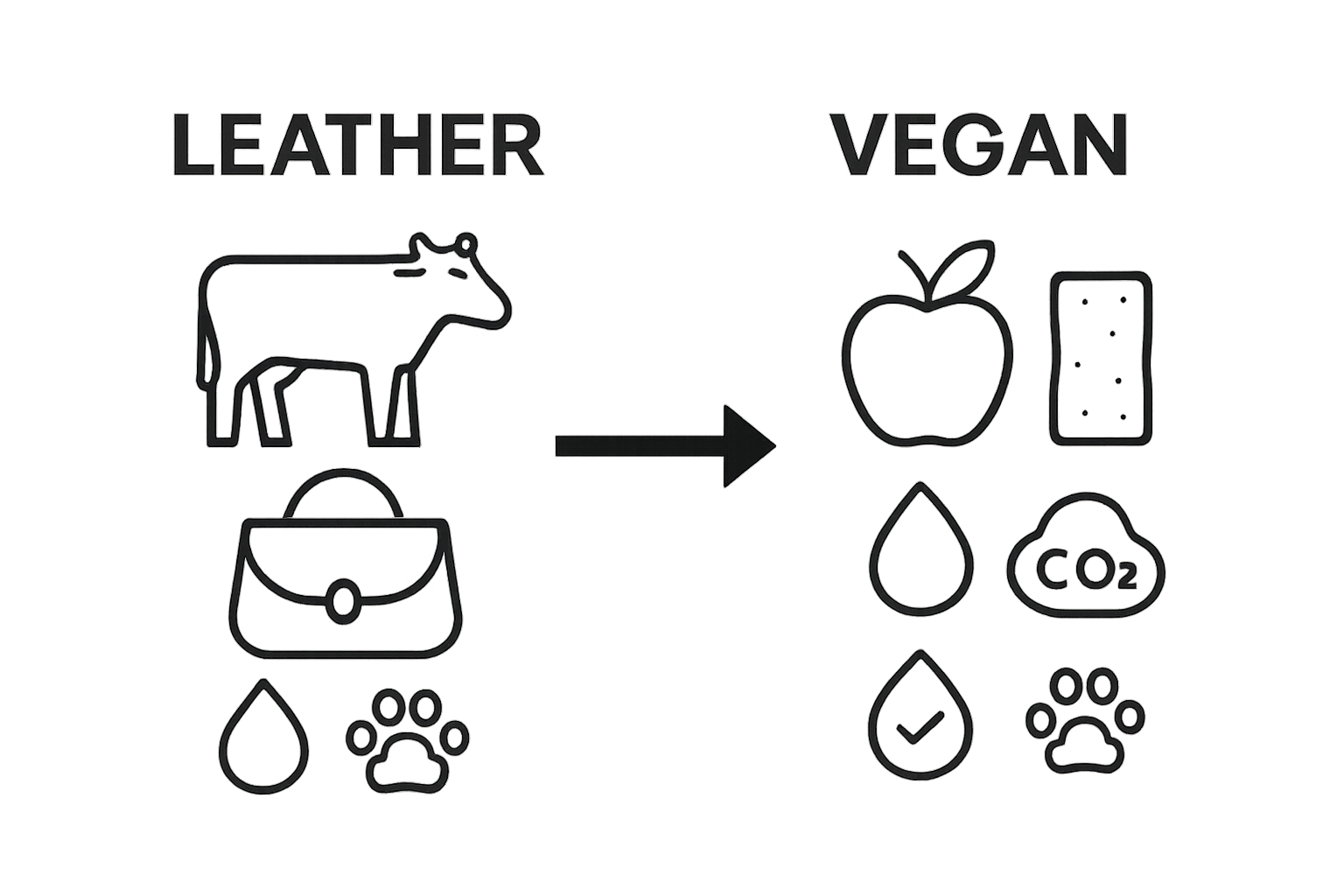 LEATHER

VEGAN

$CO_2$