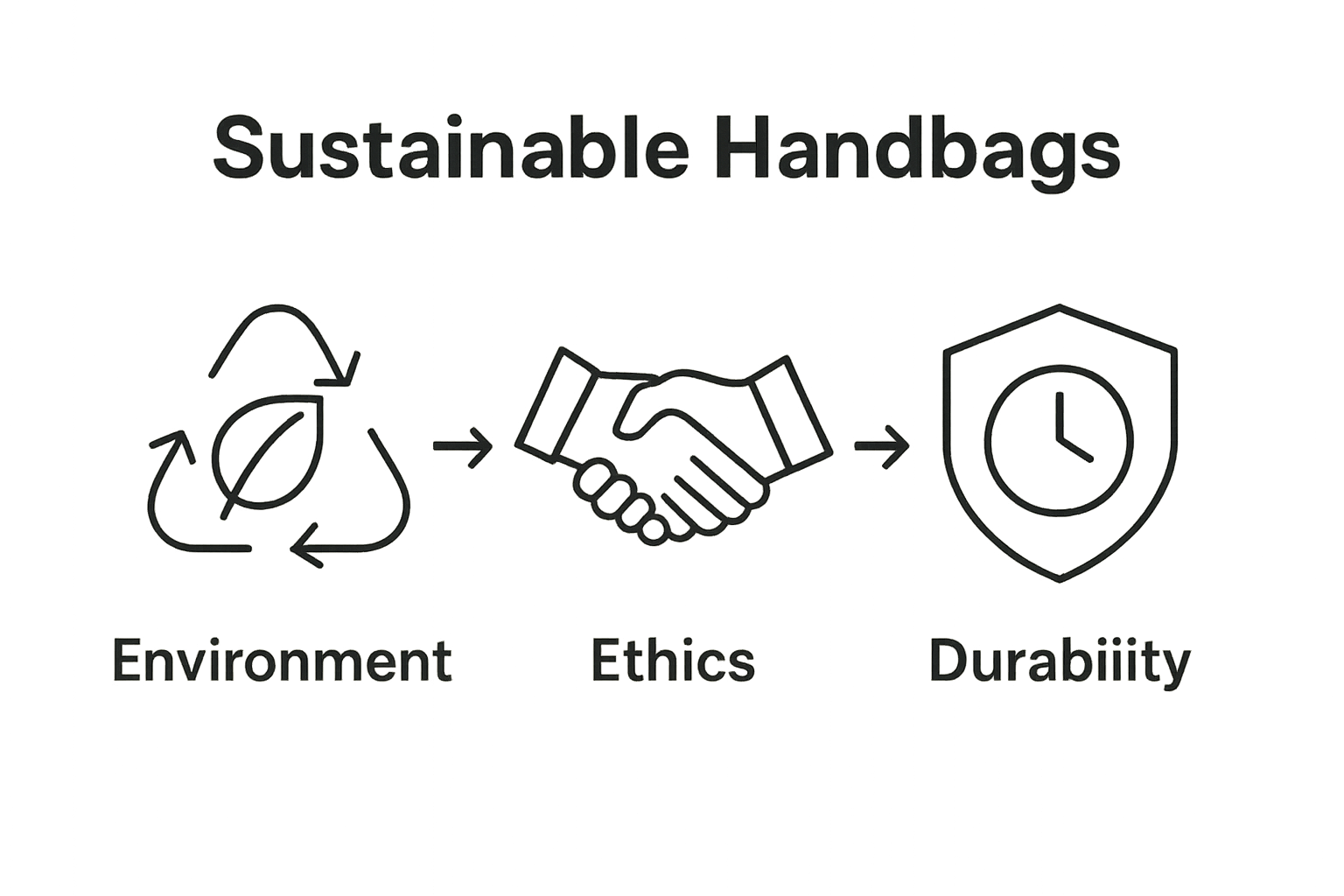 Sustainable Handbags

Environment

Ethics

Durabiiity