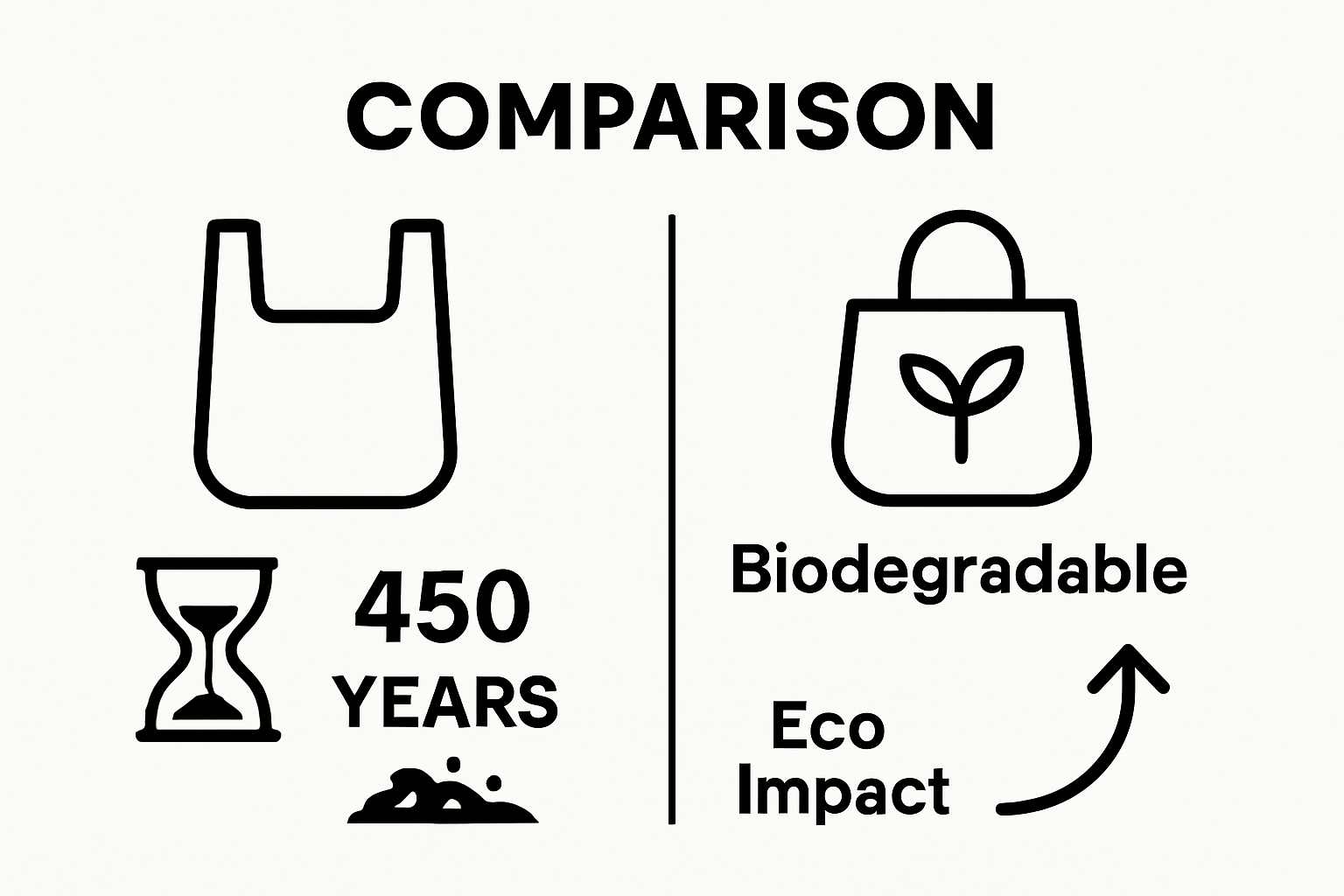 COMPARISON

450
YEARS

Biodegradable

Eco
Impact