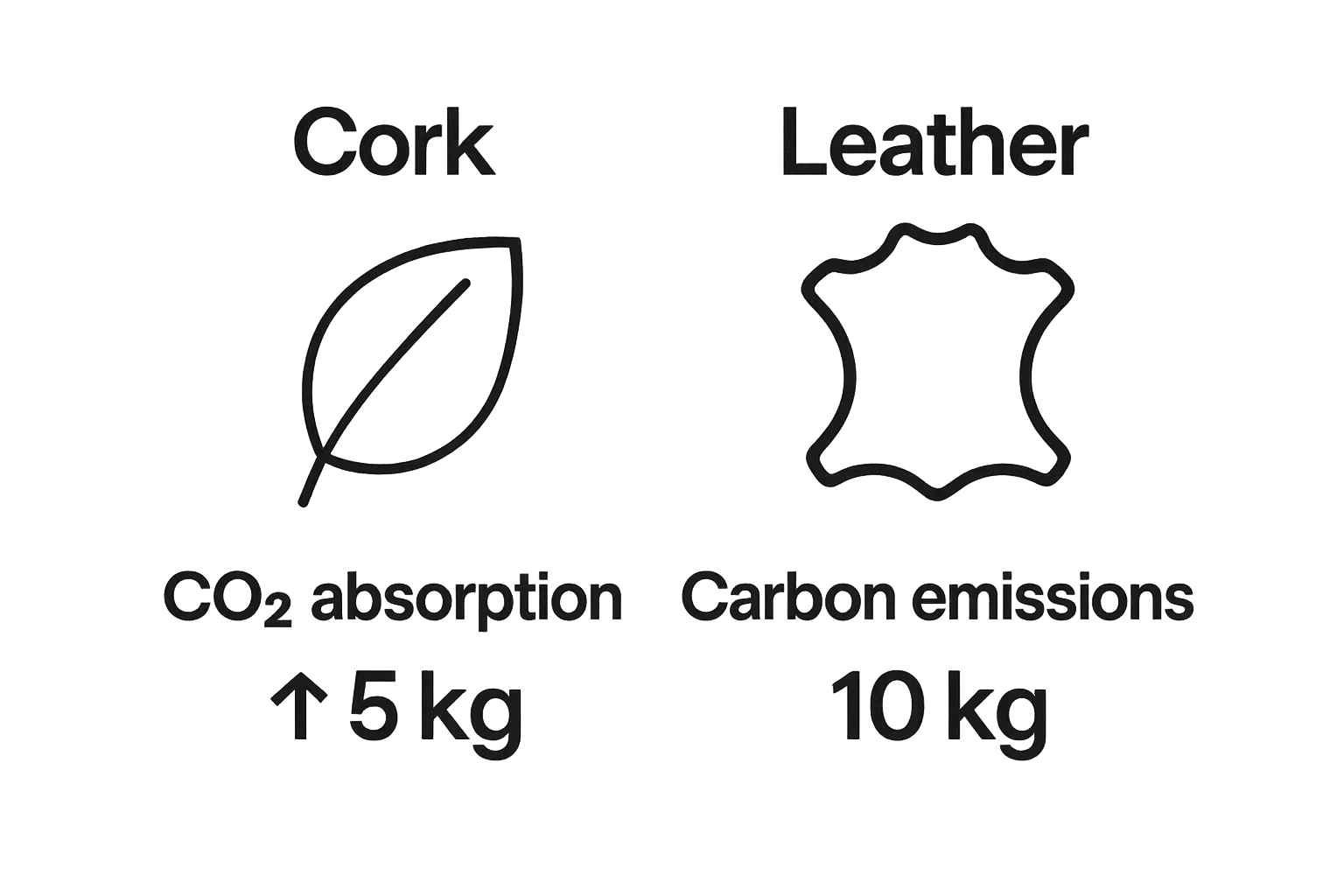 Cork

$CO_2$ absorption

↑ 5 kg

Leather

Carbon emissions

10 kg