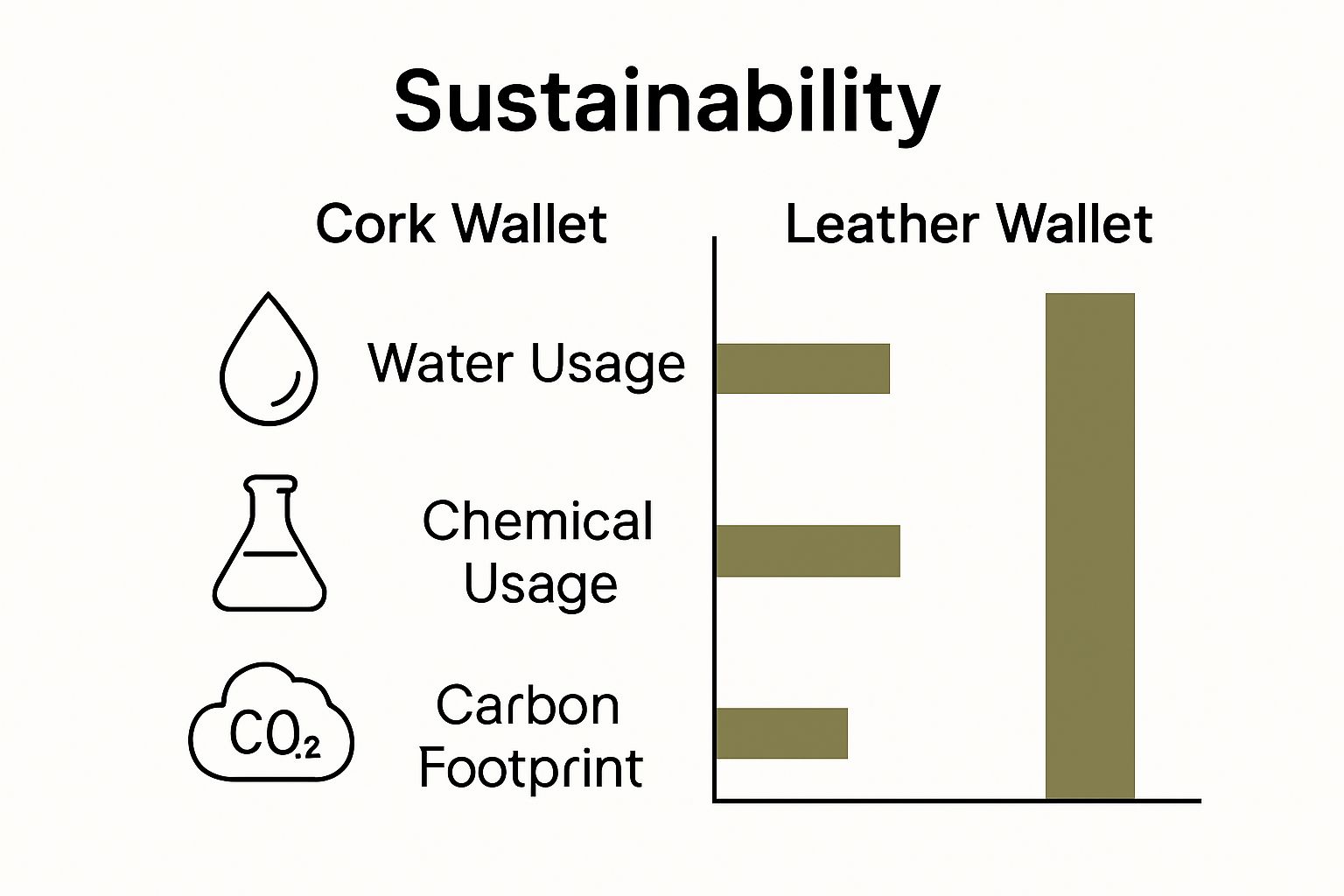 Sustainability

Cork Wallet

Leather Wallet

Water Usage

Chemical Usage

$CO_2$

Carbon Footprint