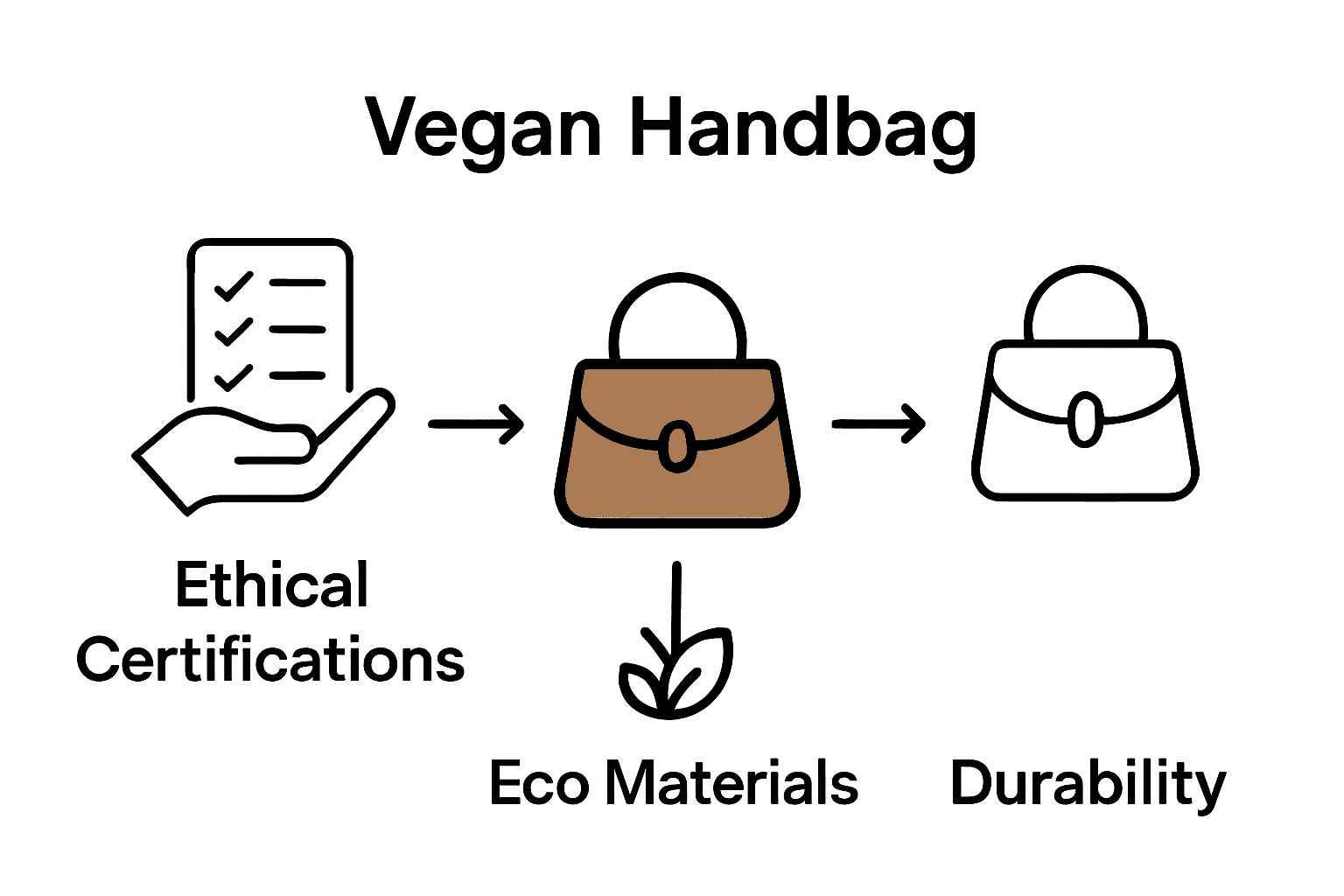 Vegan Handbag

Ethical Certifications

Eco Materials

Durability