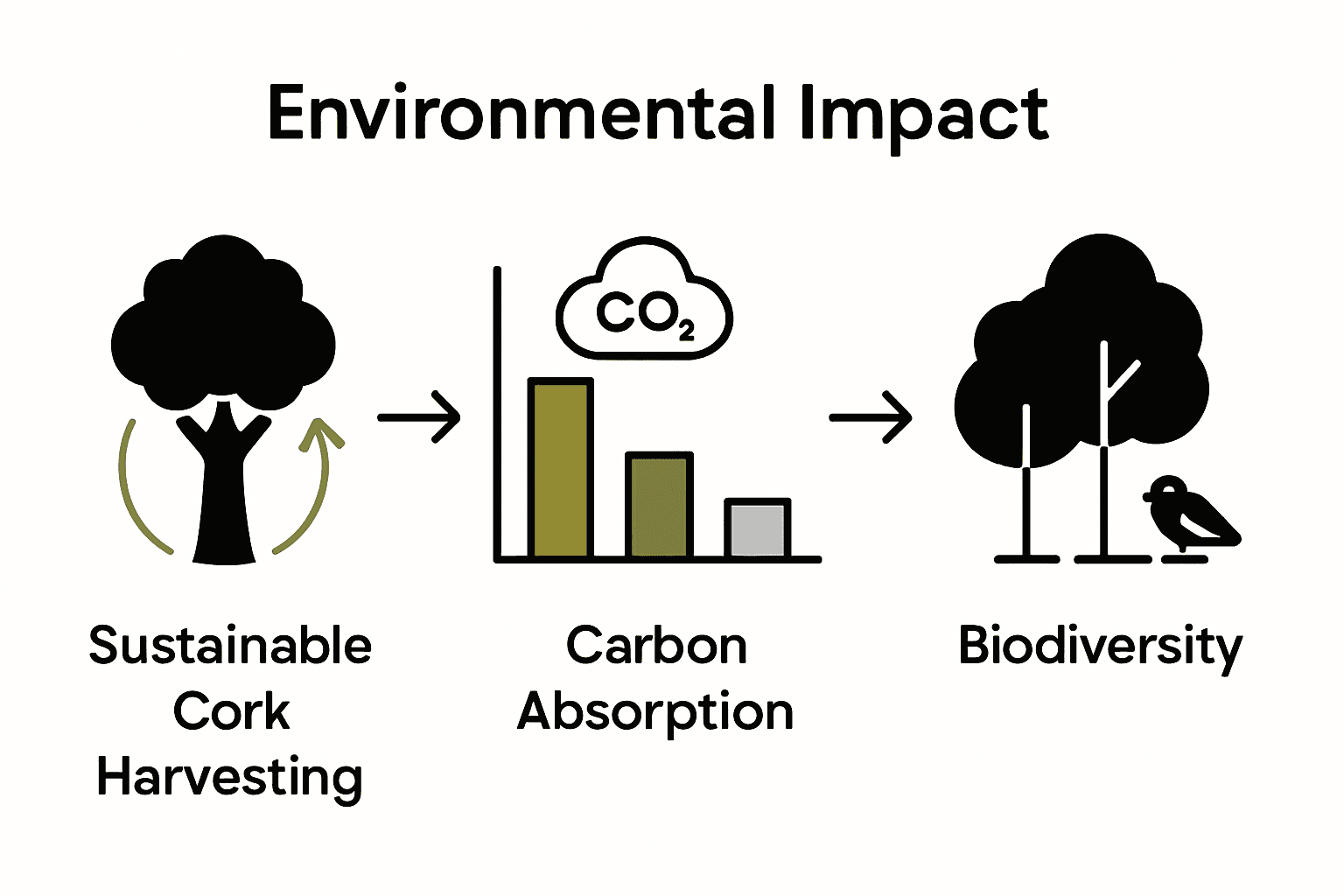 Environmental Impact

$CO_2$

Sustainable Cork Harvesting

Carbon Absorption

Biodiversity