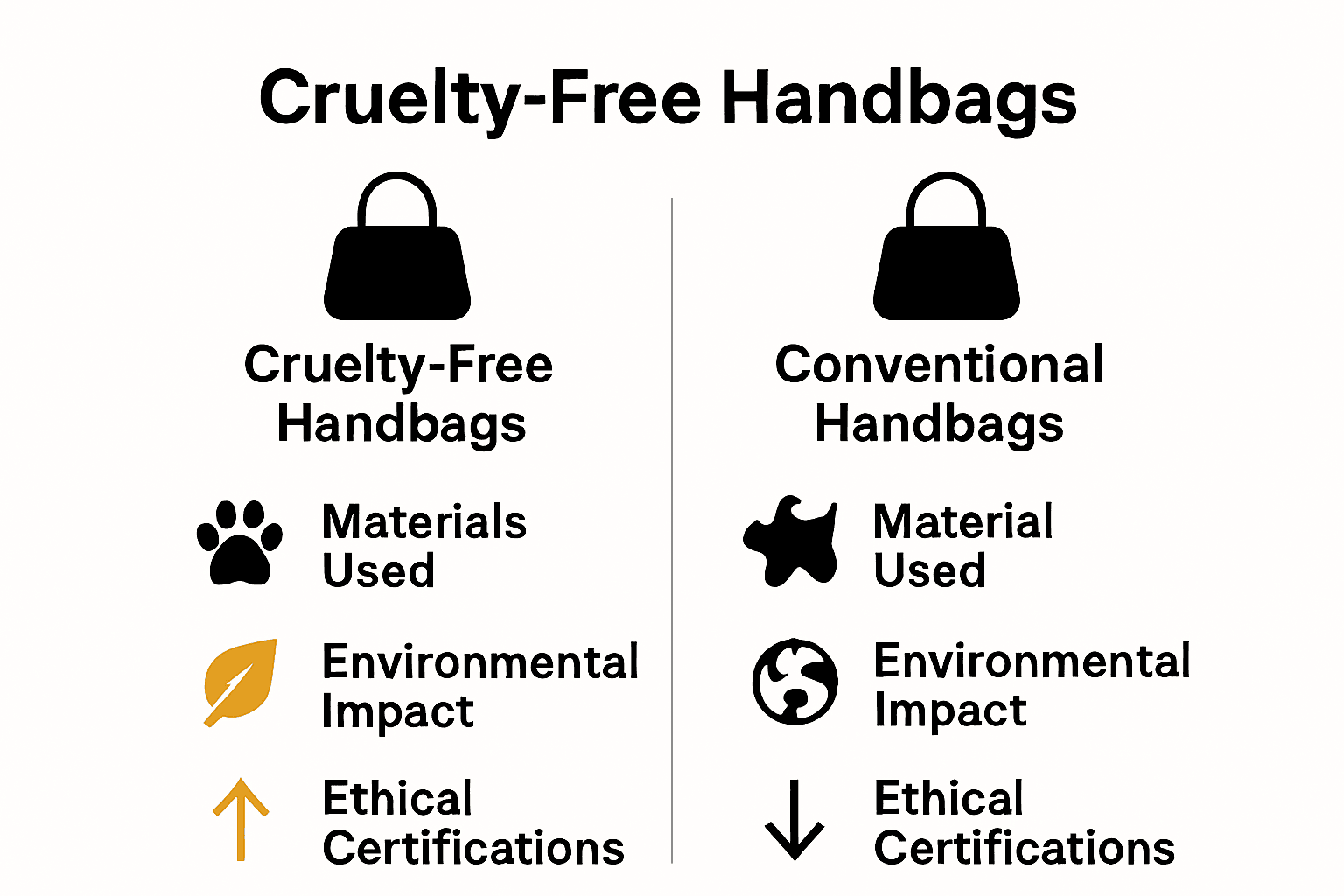 Cruelty-Free Handbags

Cruelty-Free Handbags

Materials Used

Environmental Impact

Ethical Certifications

Conventional Handbags

Material Used

Environmental Impact

Ethical Certifications