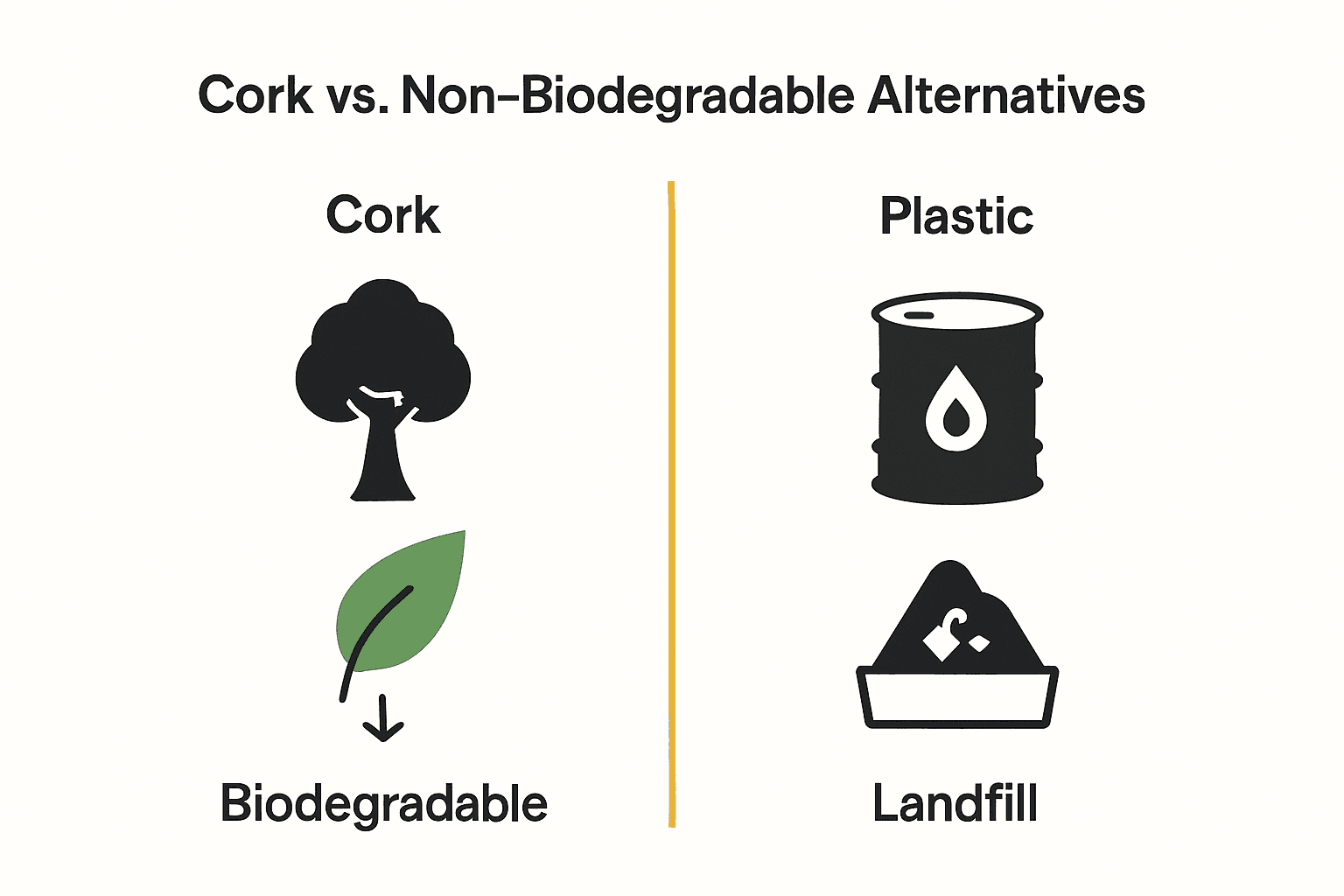 Cork vs. Non-Biodegradable Alternatives

Cork

Biodegradable

Plastic

Landfill