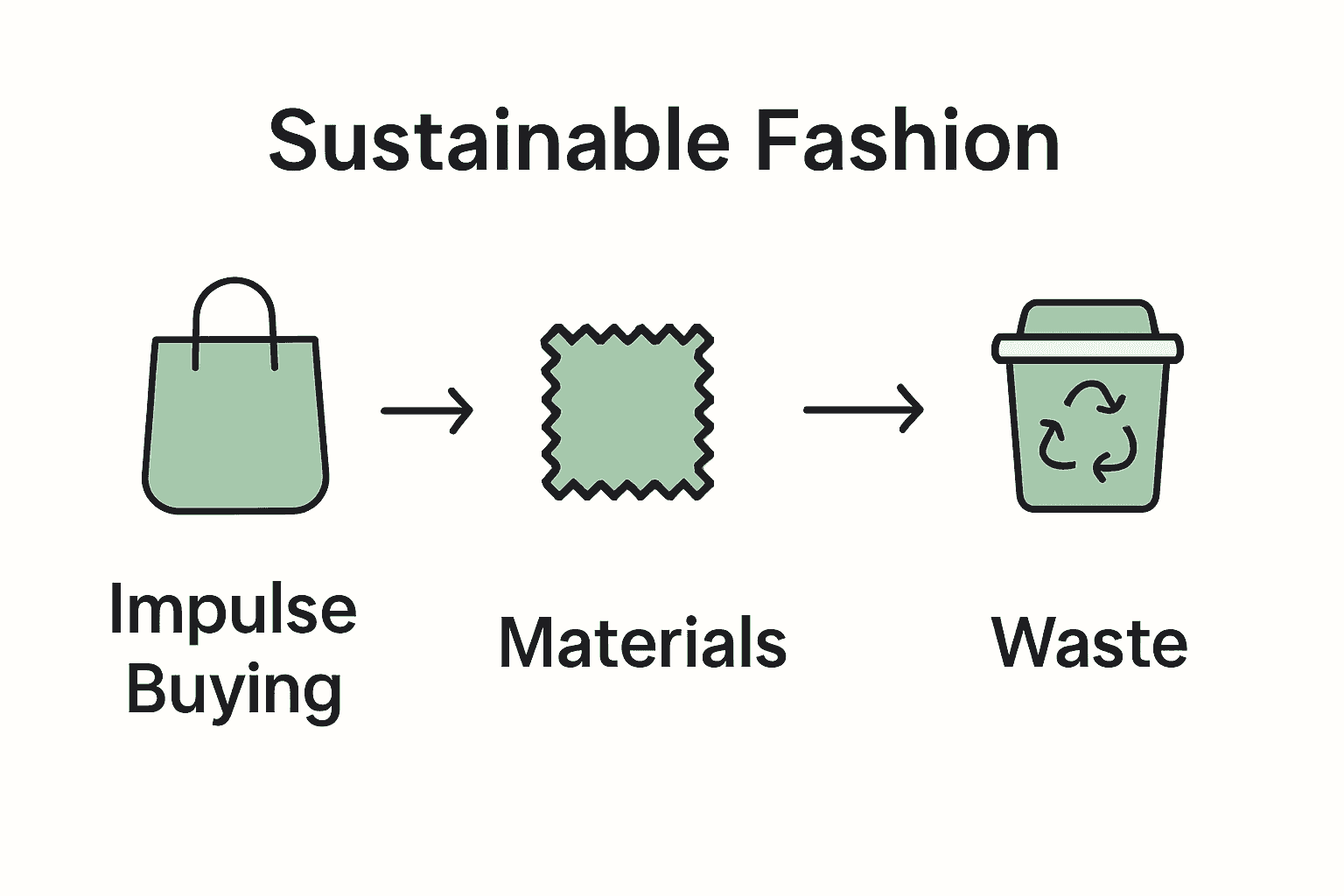 Sustainable Fashion

Impulse Buying

Materials

Waste