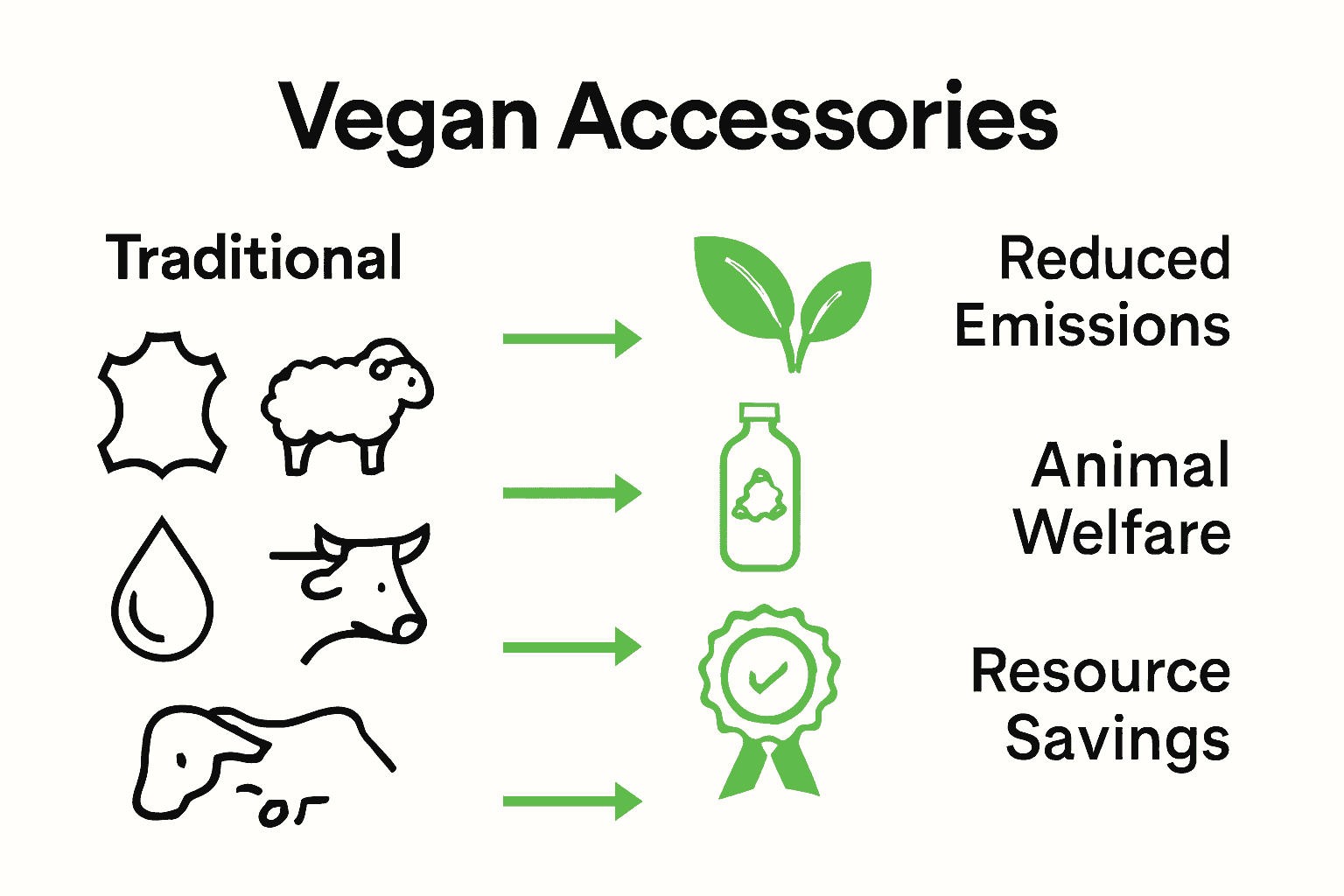 Vegan Accessories

Traditional

Reduced Emissions

Animal Welfare

Resource Savings