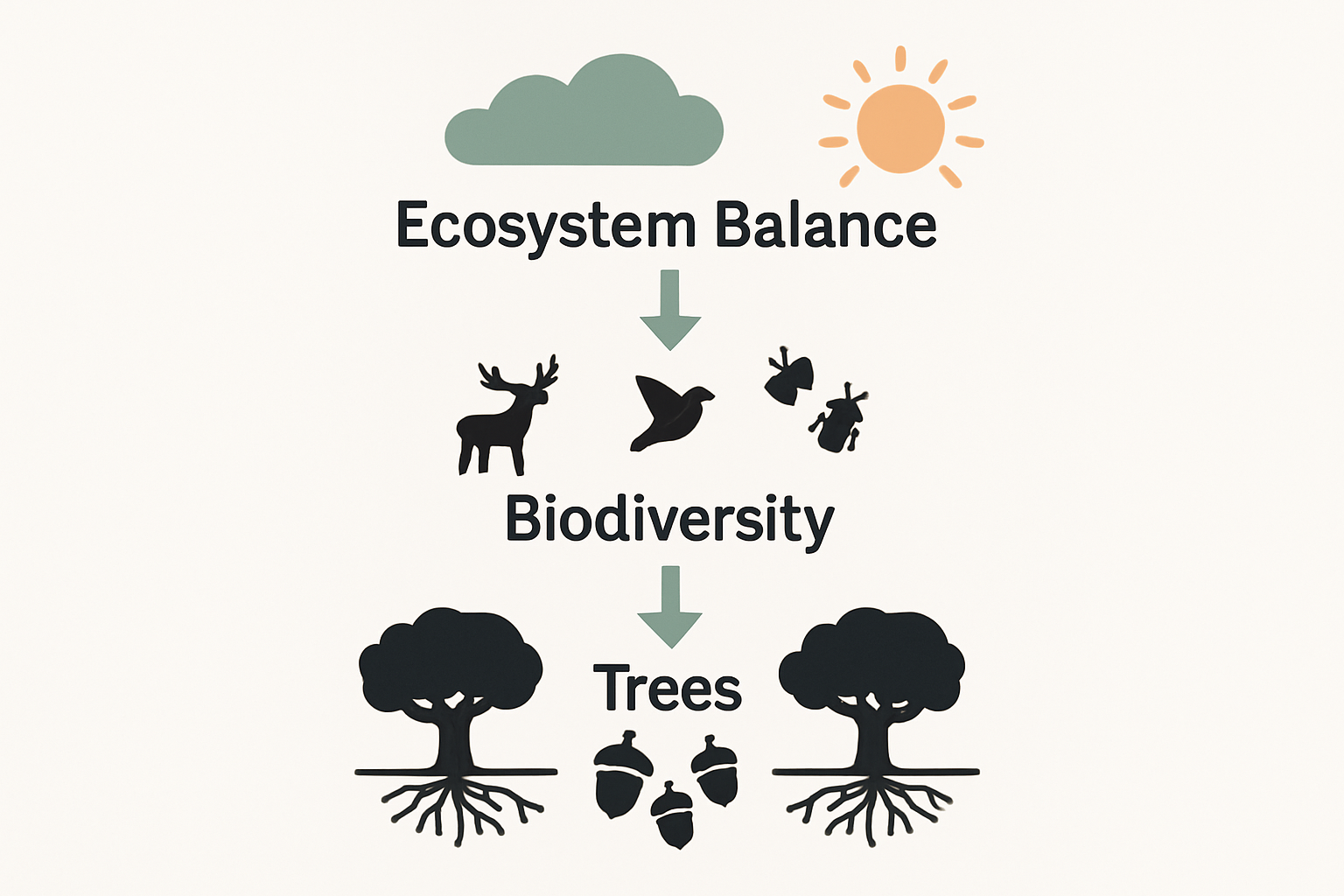 Ecosystem Balance

Biodiversity

Trees