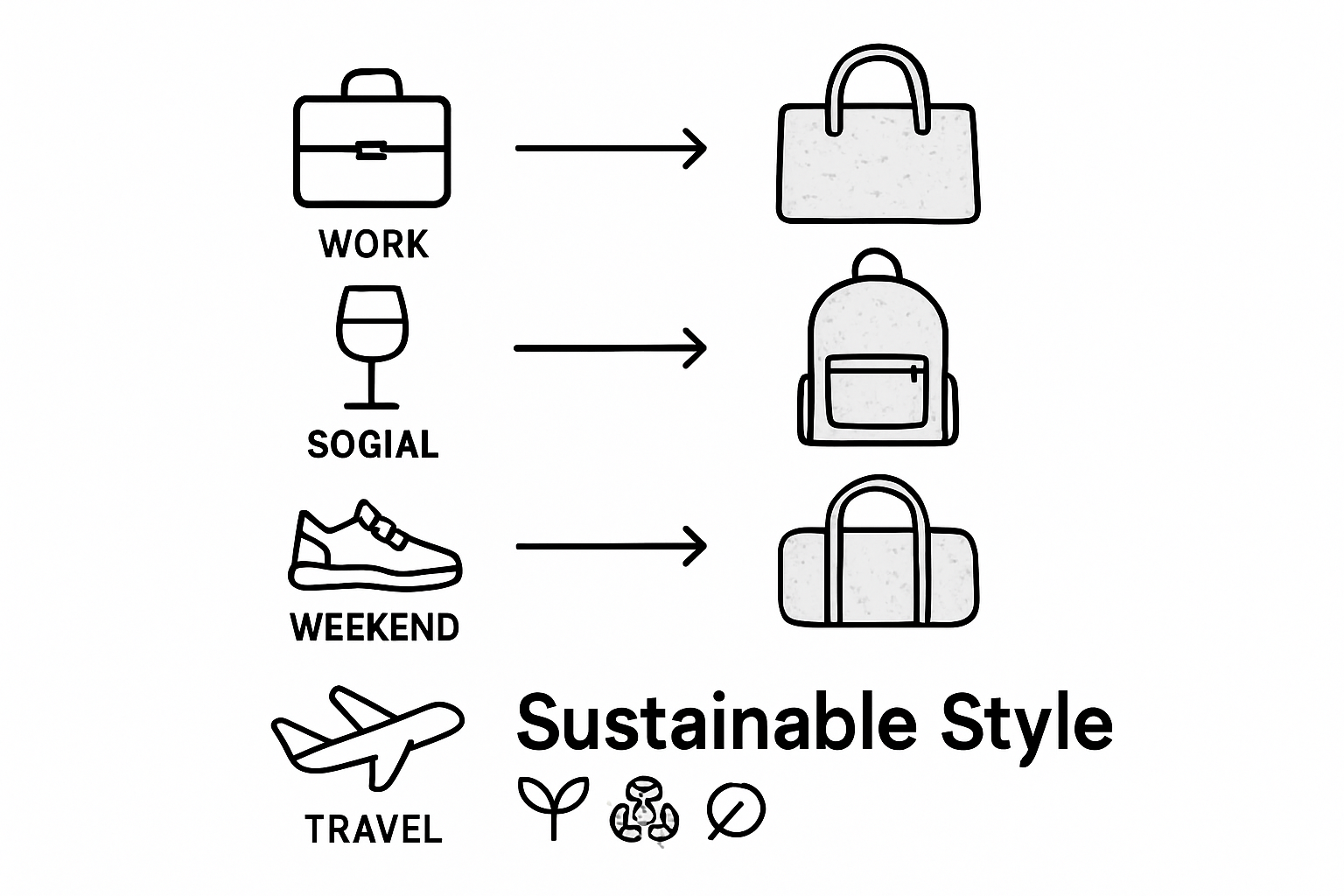 WORK

SOGIAL

WEEKEND

TRAVEL

Sustainable Style