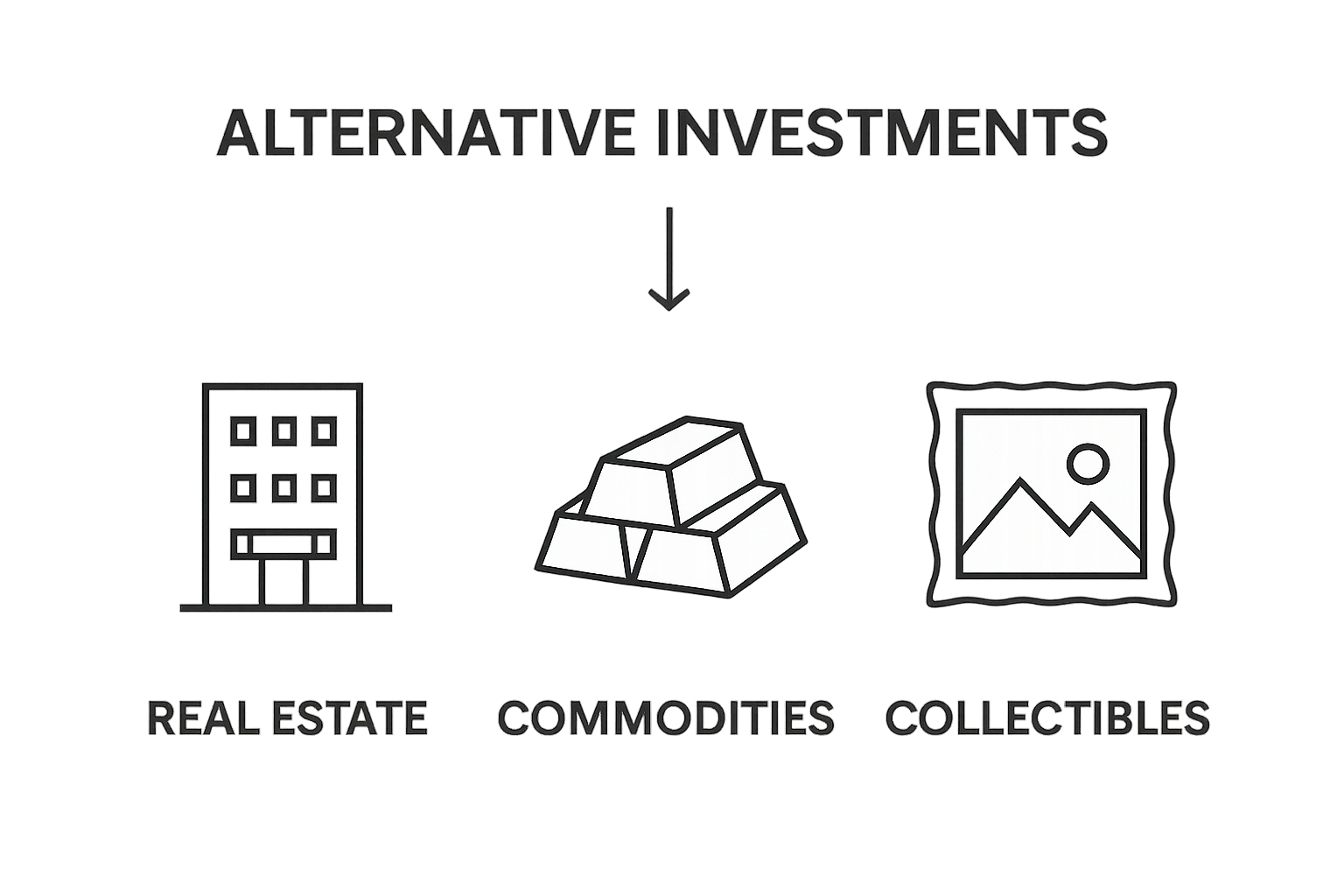 ALTERNATIVE INVESTMENTS

REAL ESTATE

COMMODITIES

COLLECTIBLES