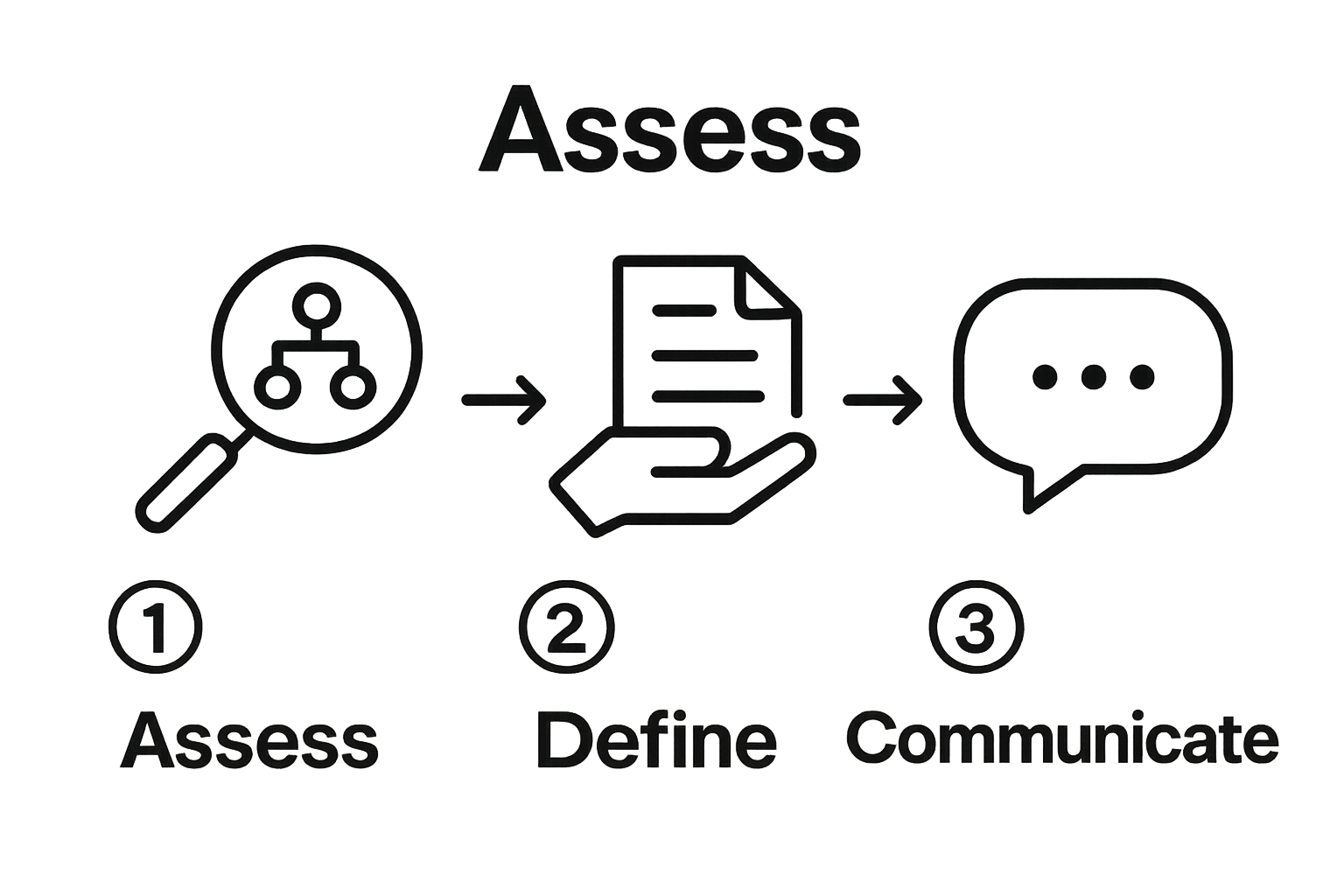 Assess

①
Assess

②
Define

③
Communicate