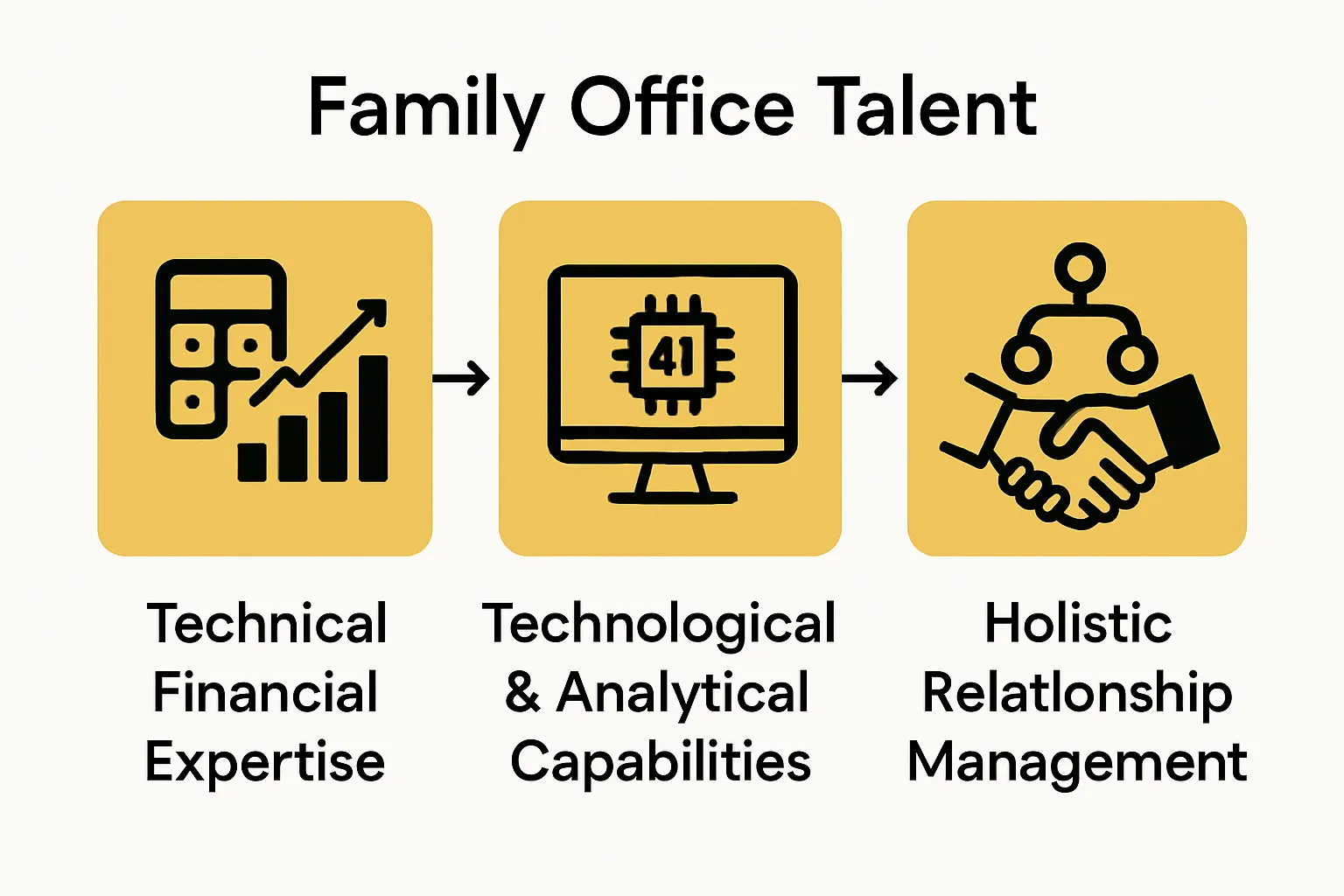 Family Office Talent

41

Technical Financial Expertise

Technological & Analytical Capabilities

Holistic Relatlonship Management