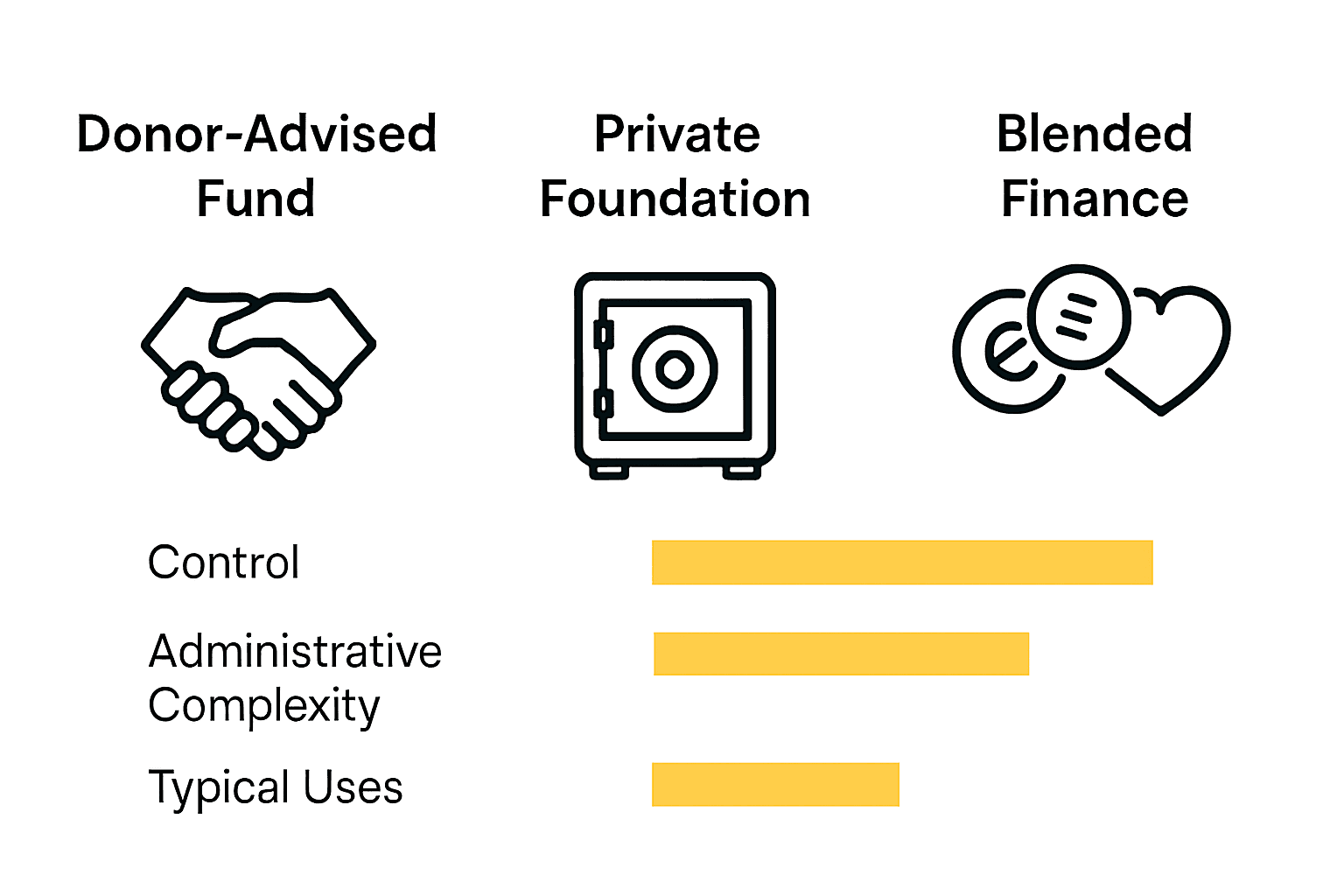 Donor-Advised Fund

Private Foundation

Blended Finance

Control

Administrative Complexity

Typical Uses