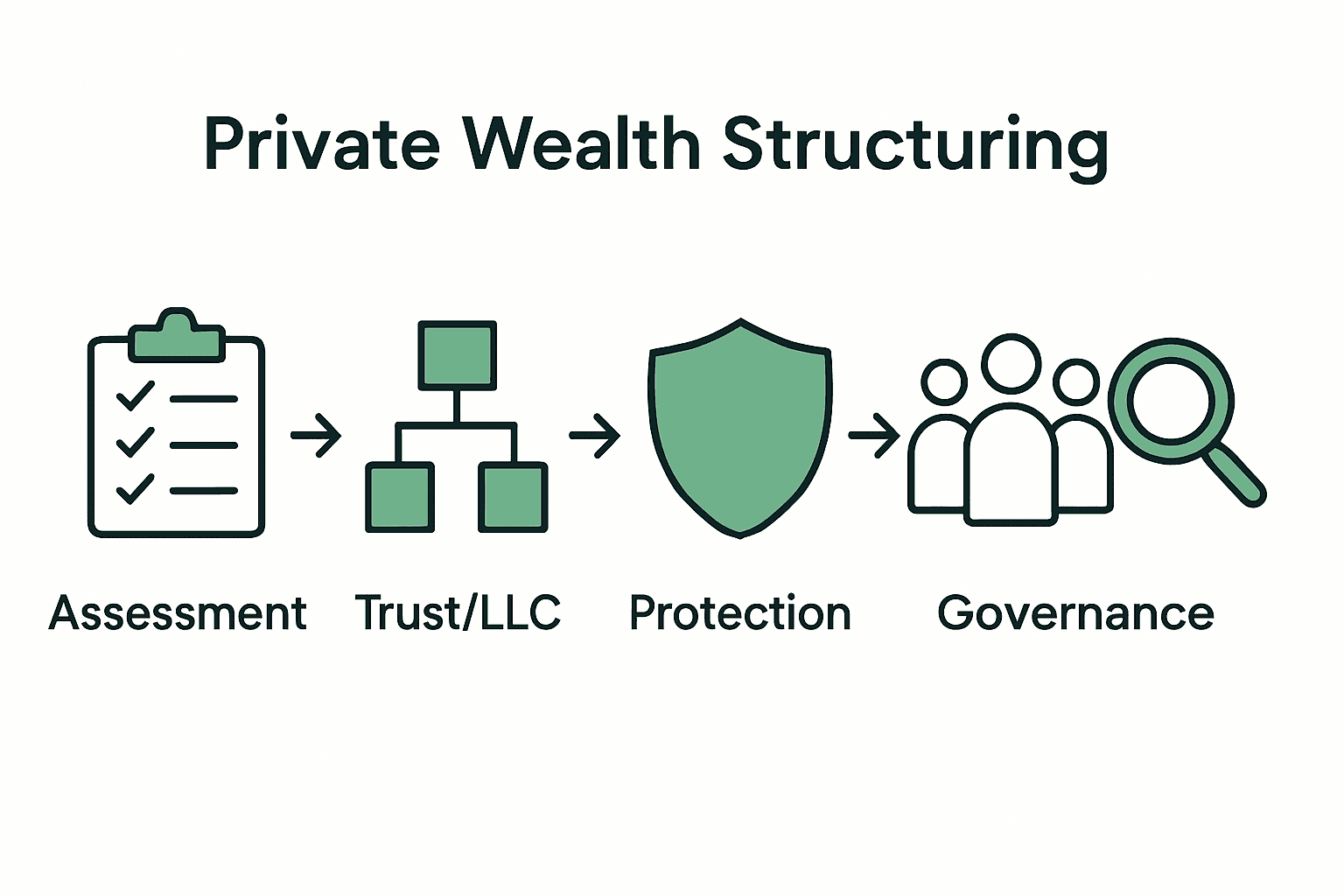 Private Wealth Structuring

Assessment Trust/LLC Protection Governance