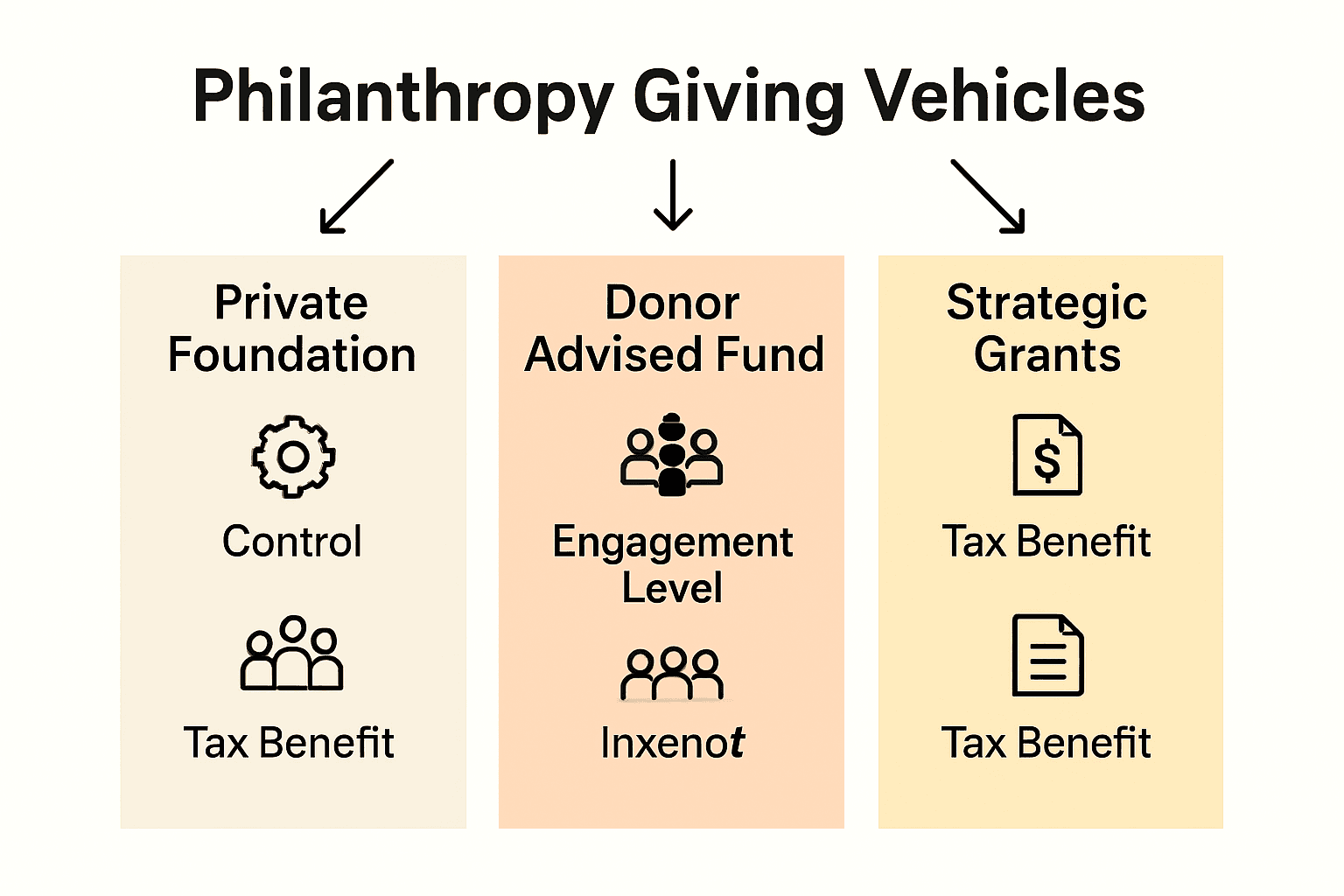 Philanthropy Giving Vehicles

Private Foundation

Control

Tax Benefit

Donor Advised Fund

Engagement Level

Inxenot

Strategic Grants

$

Tax Benefit

Tax Benefit