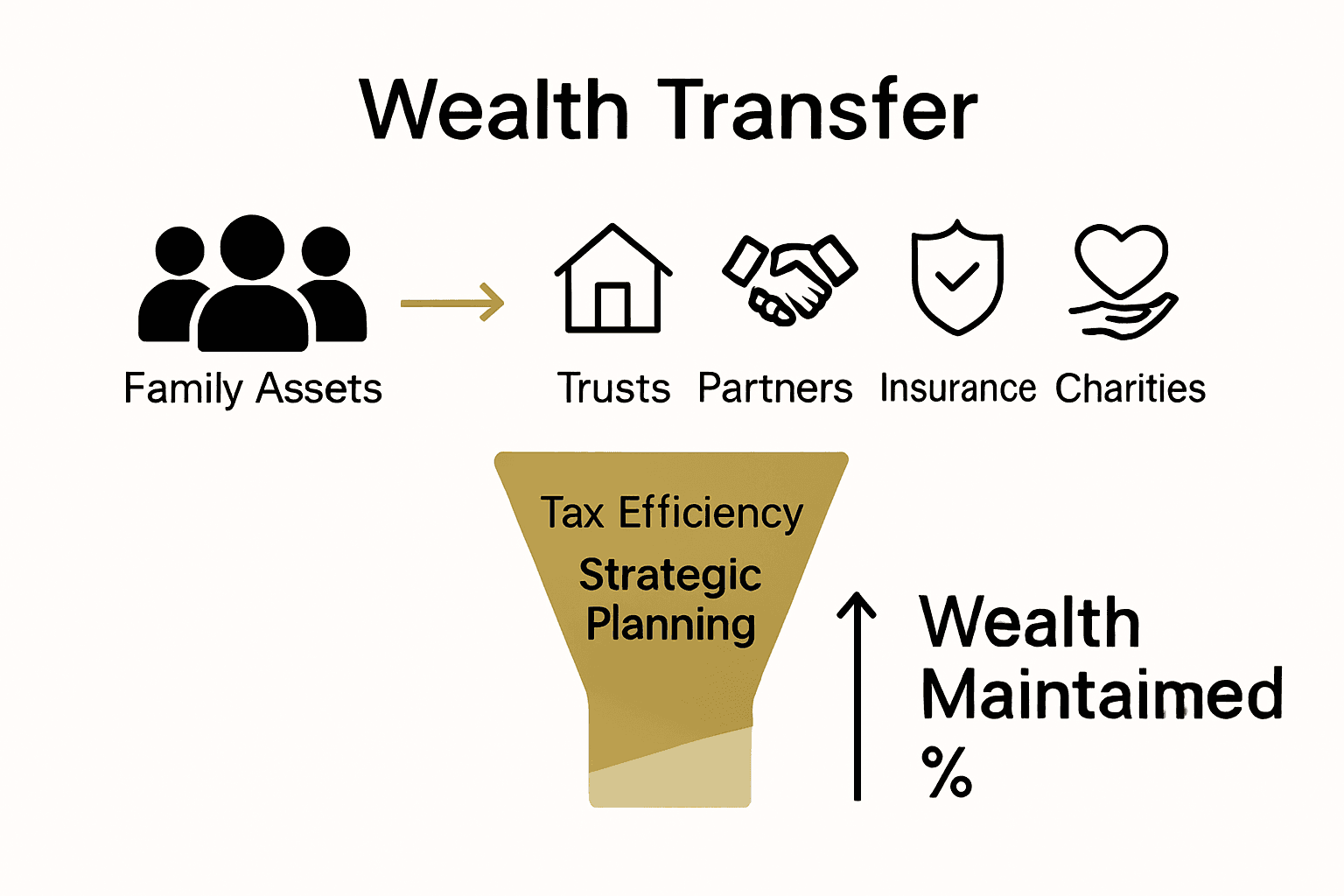 Wealth Transfer

Family Assets

Trusts Partners Insurance Charities

Tax Efficiency

Strategic Planning

Wealth Maintaimed %