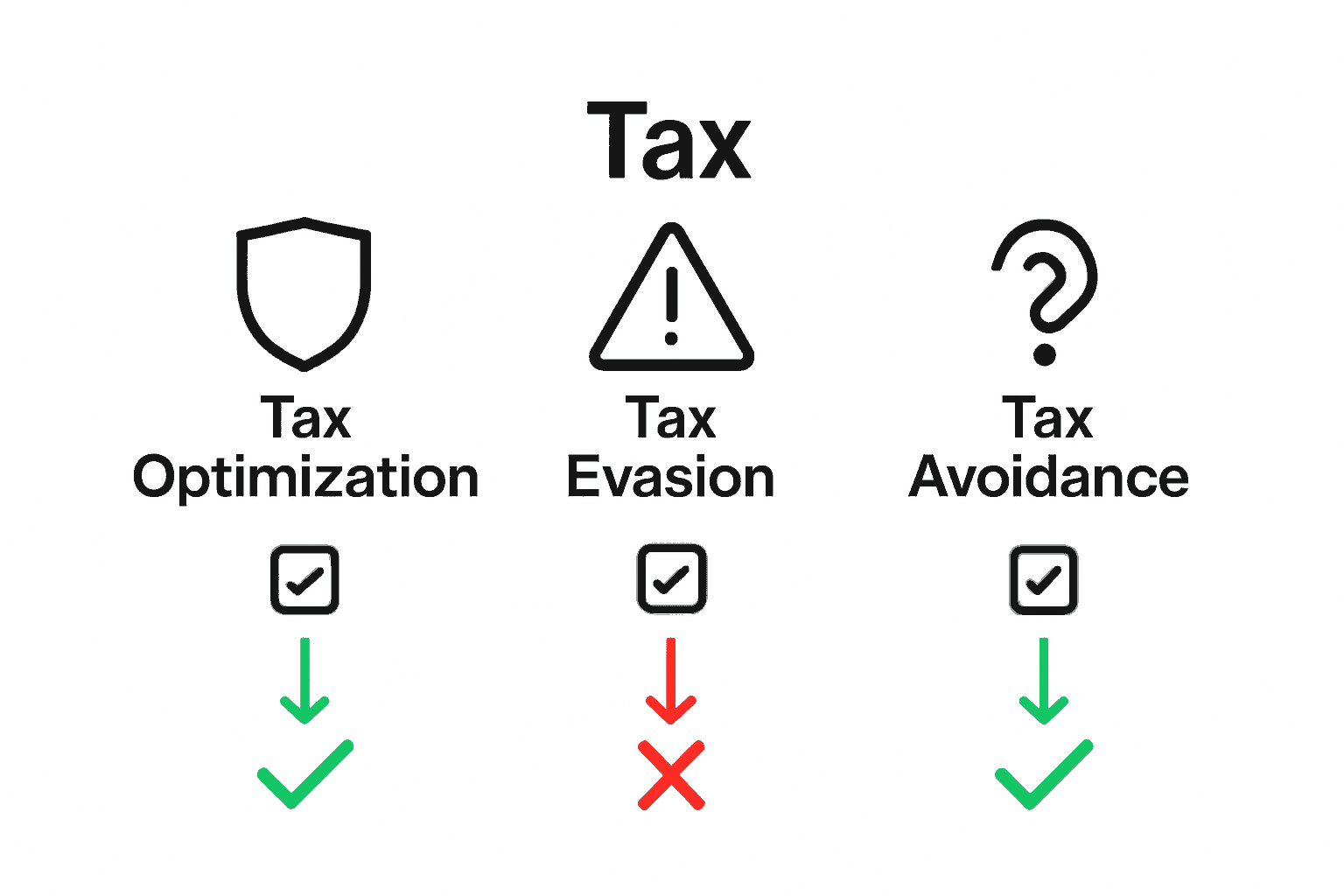 Tax

Tax Optimization

Tax Evasion

Tax Avoidance