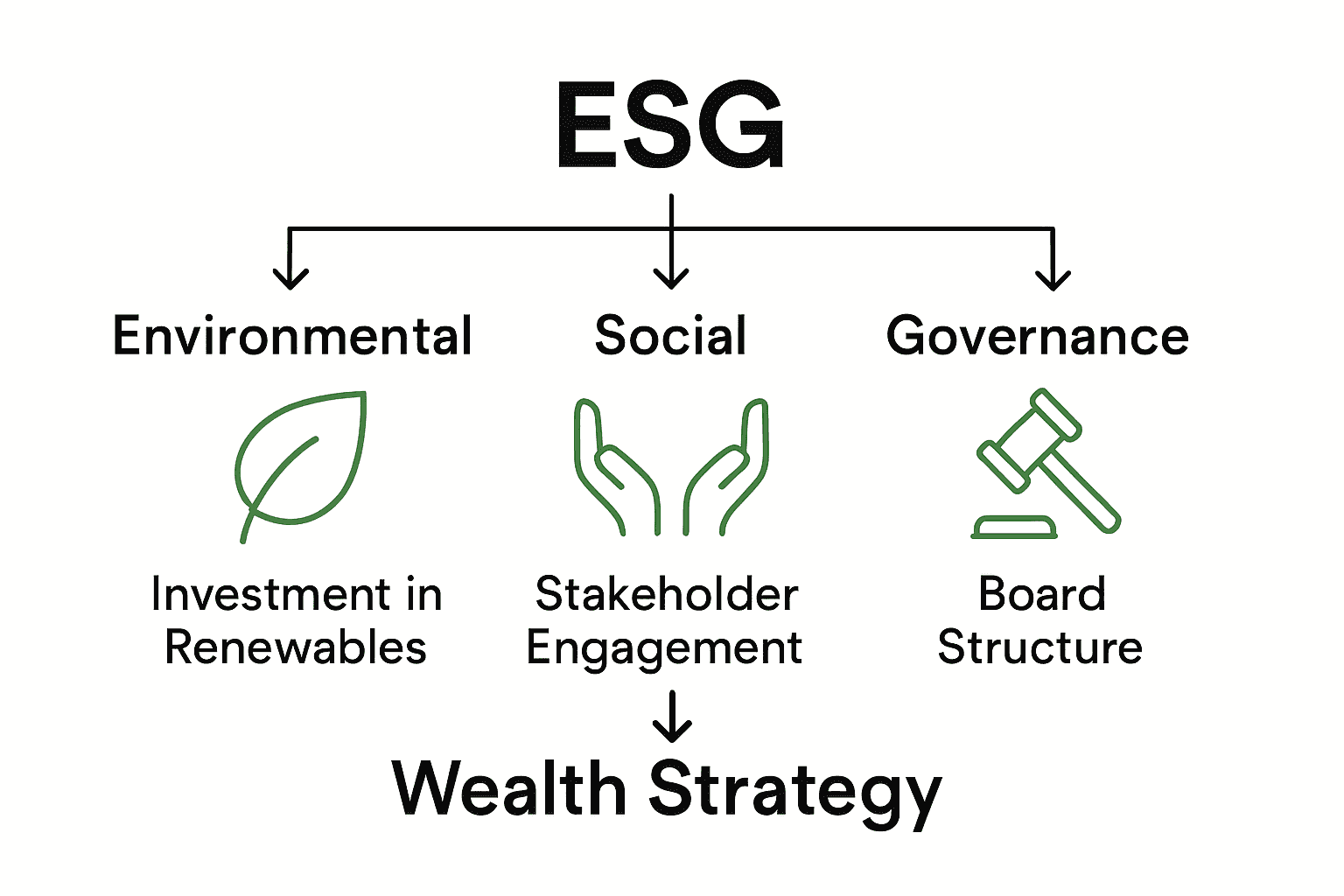 ESG

Environmental

Social

Governance

Investment in Renewables

Stakeholder Engagement

Board Structure

Wealth Strategy