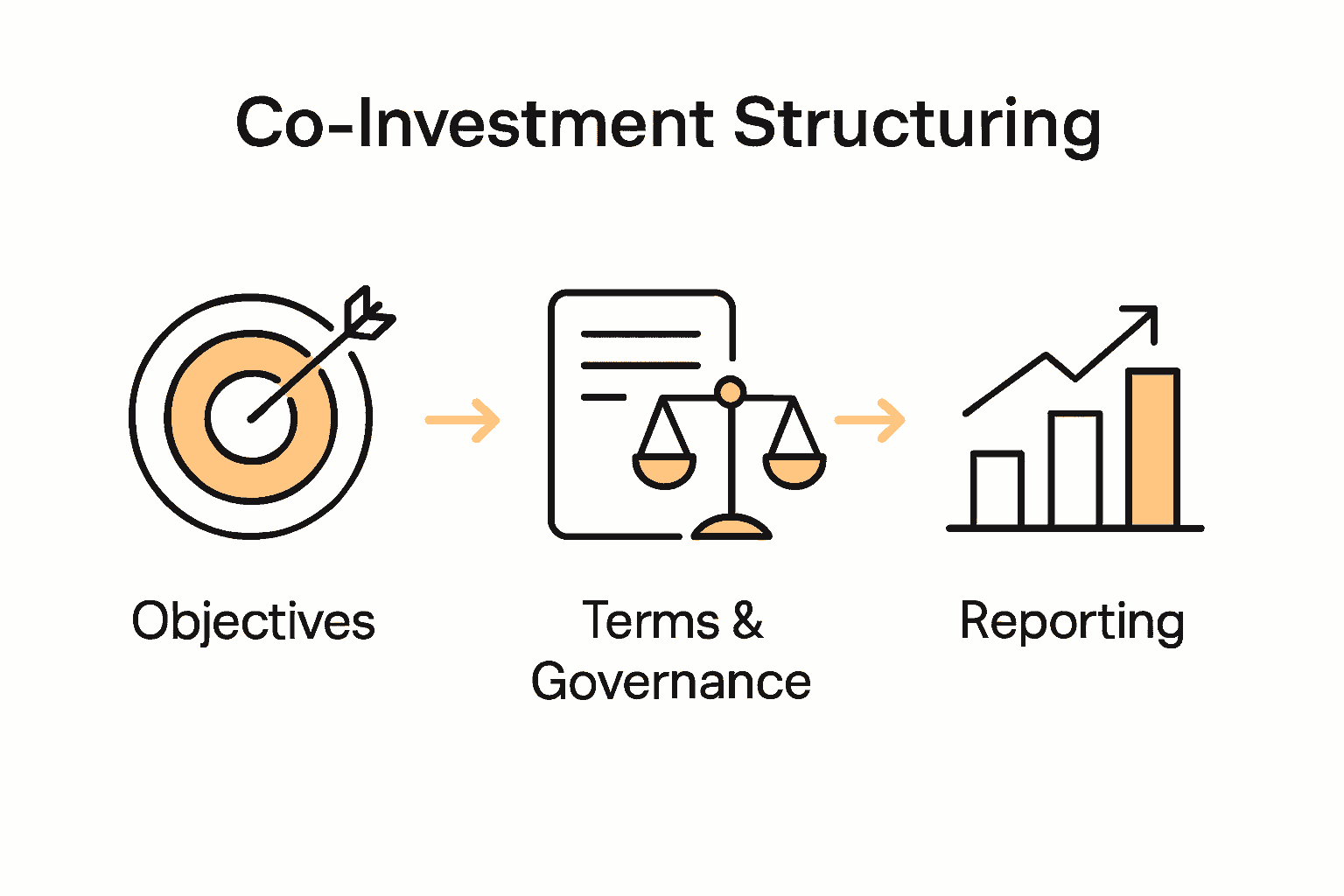 Co-Investment Structuring

Objectives

Terms & Governance

Reporting