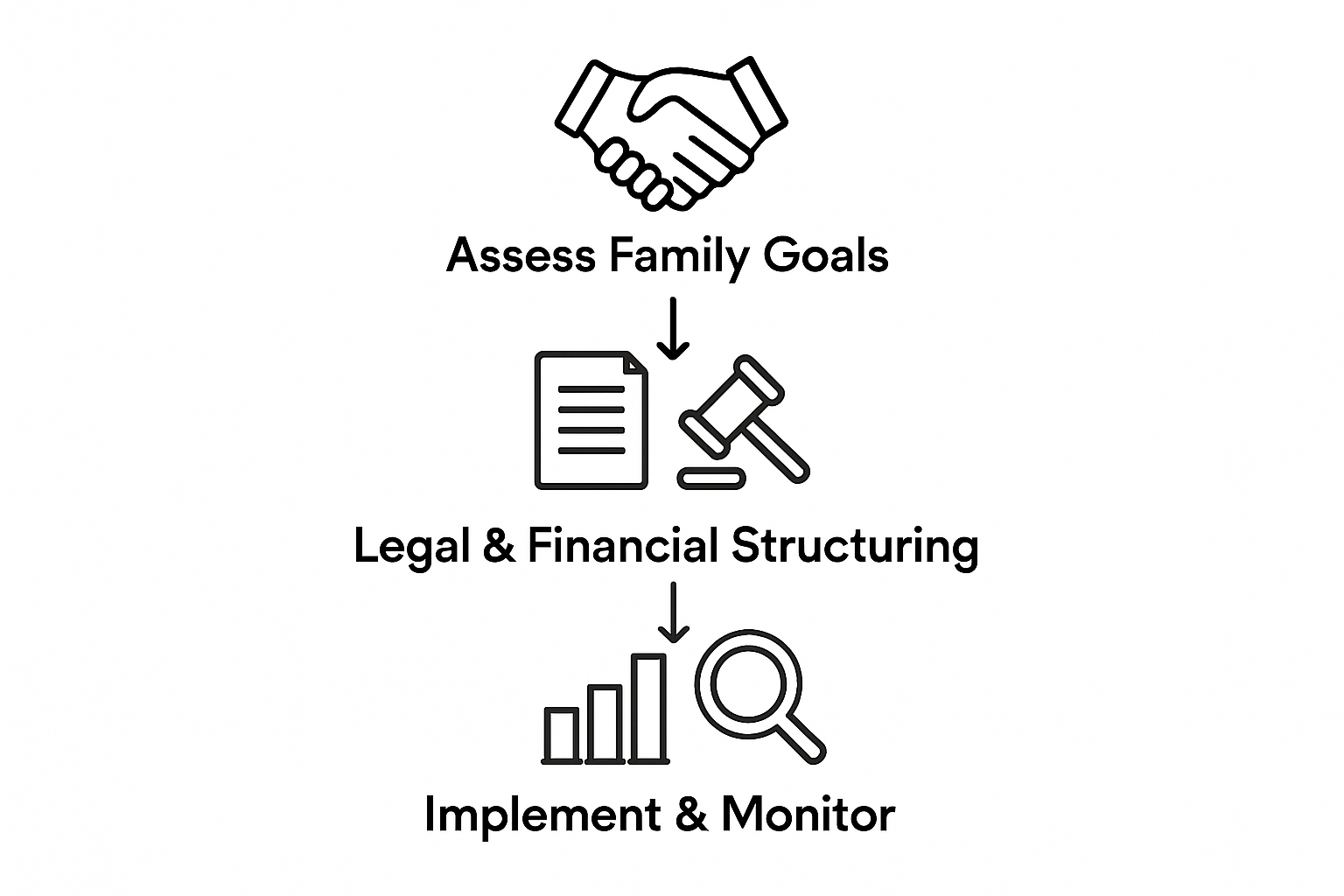 Assess Family Goals

Legal & Financial Structuring

Implement & Monitor