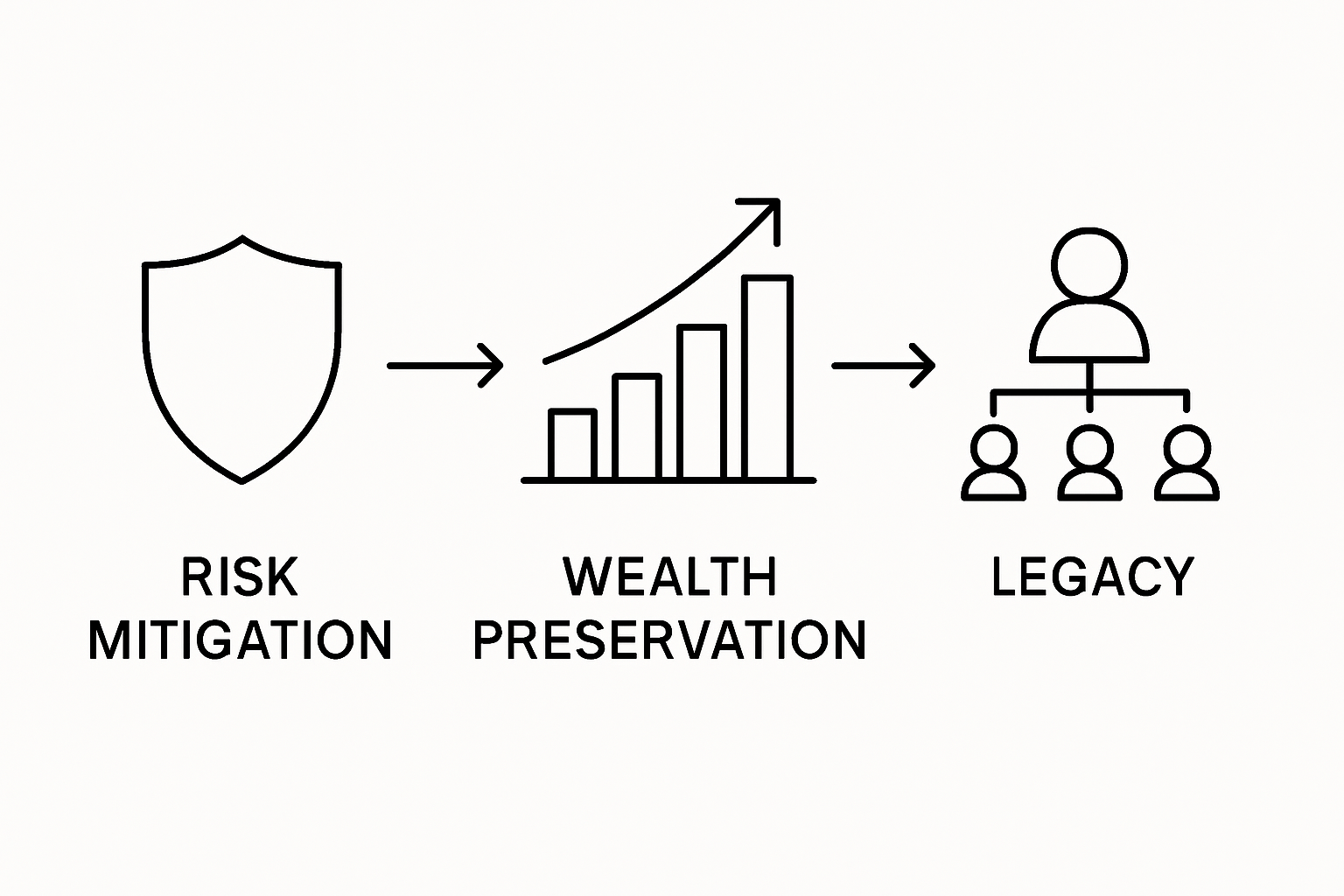 RISK MITIGATION

WEALTH PRESERVATION

LEGACY