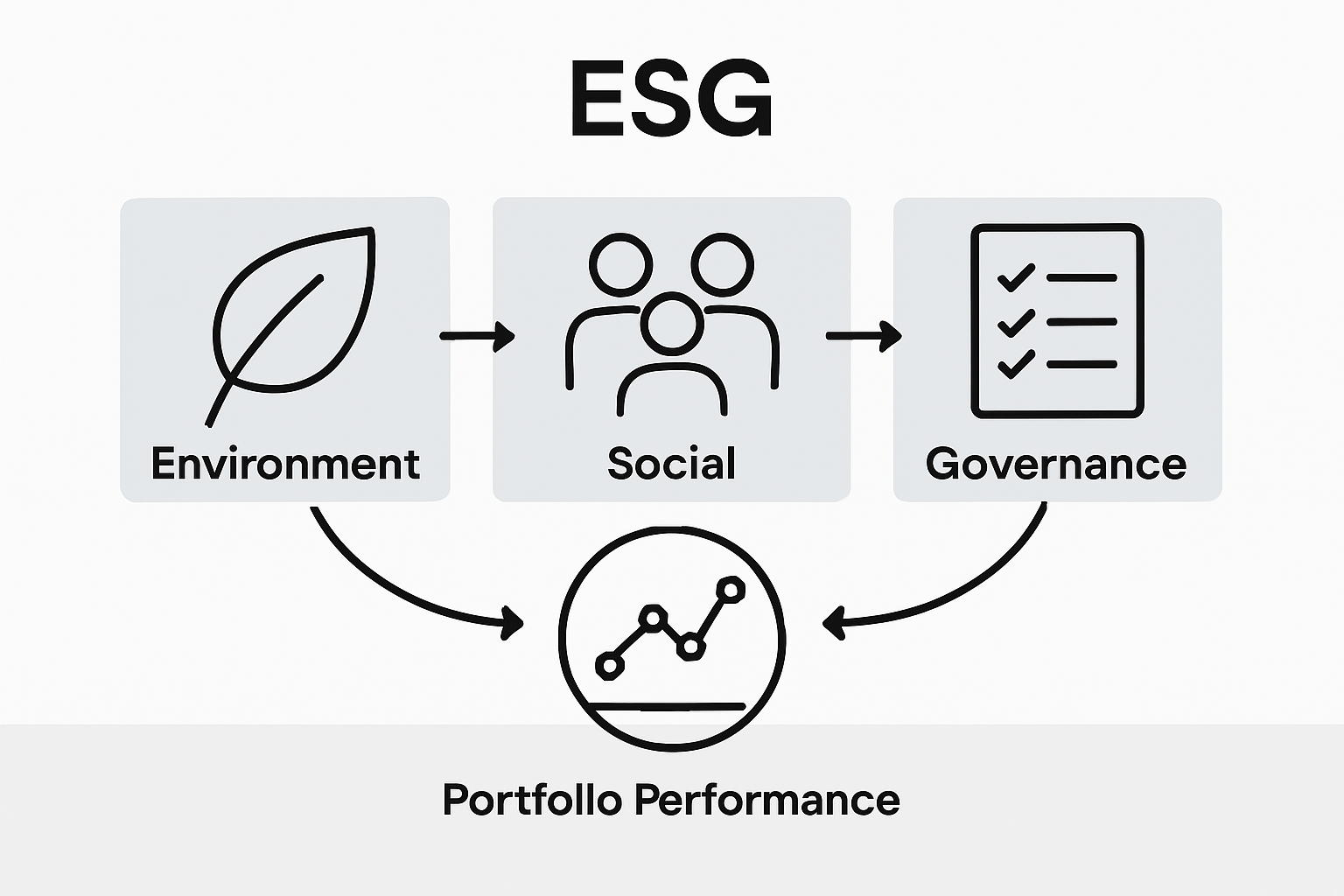 ESG

Environment

Social

Governance

Portfollo Performance