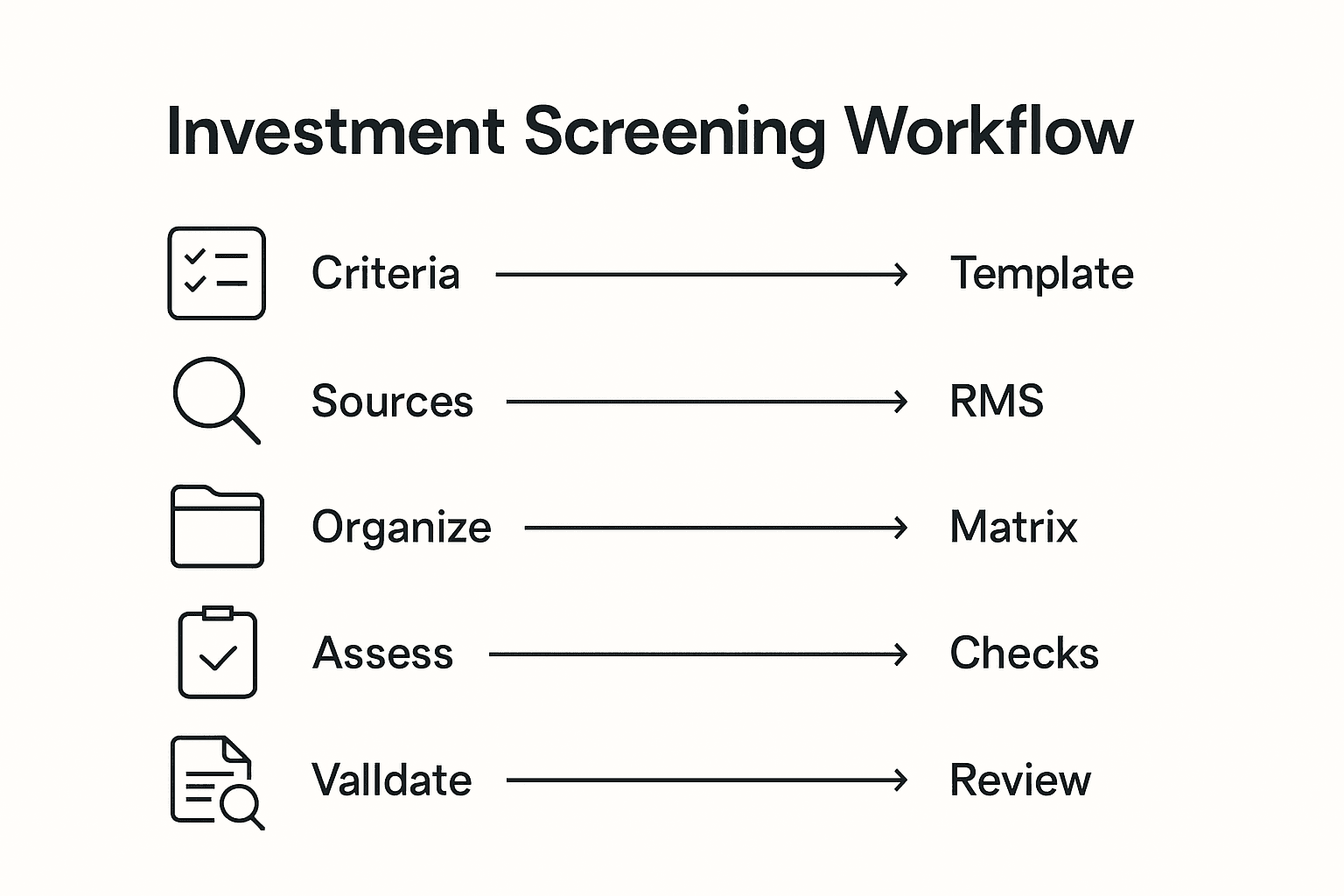 Investment Screening Workflow

Criteria → Template

Sources → RMS

Organize → Matrix

Assess → Checks

Valldate → Review