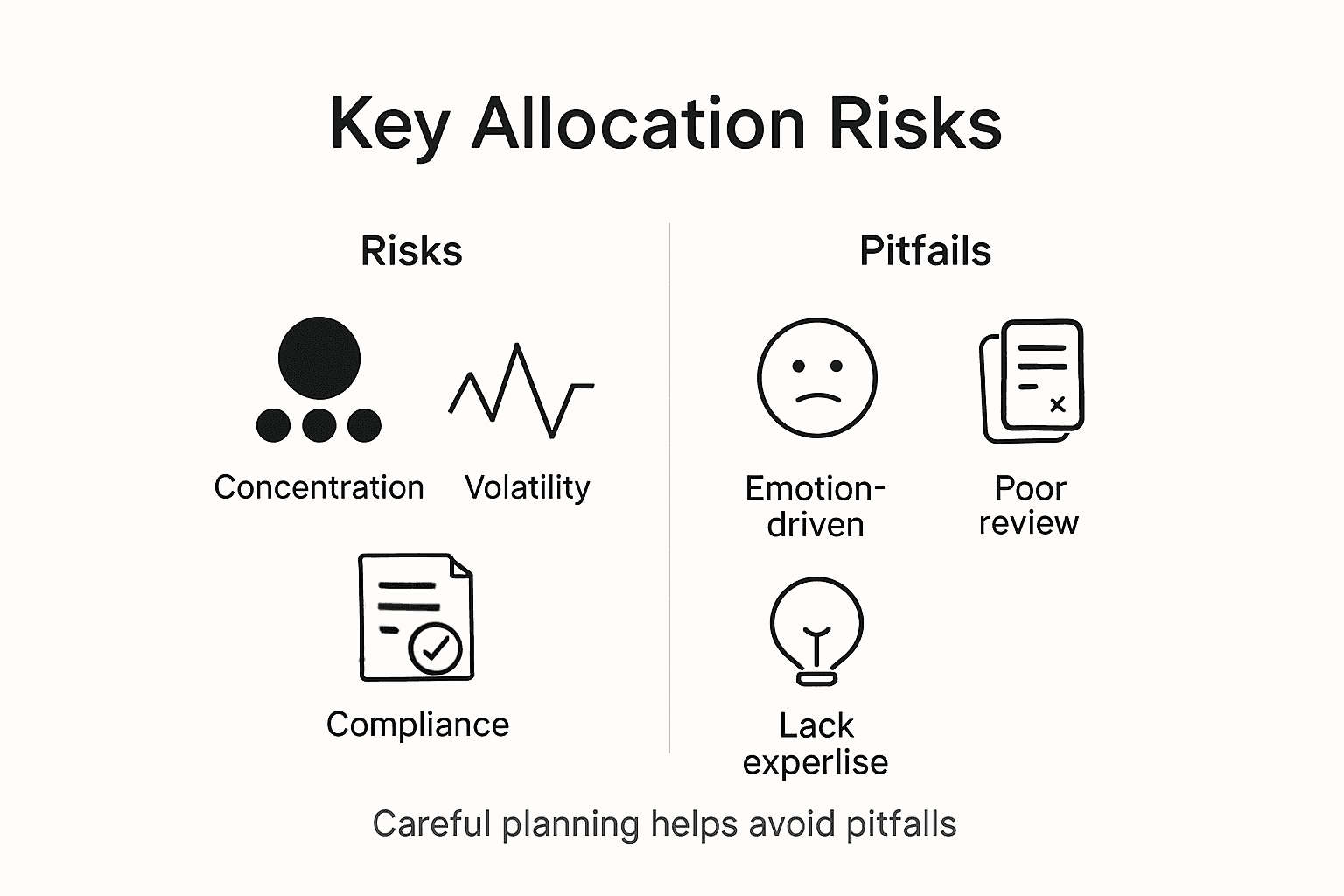 Key Allocation Risks

Risks

Concentration

Volatility

Compliance

Pitfalls

Emotion-driven

Poor review

Lack experlise

Careful planning helps avoid pitfalls