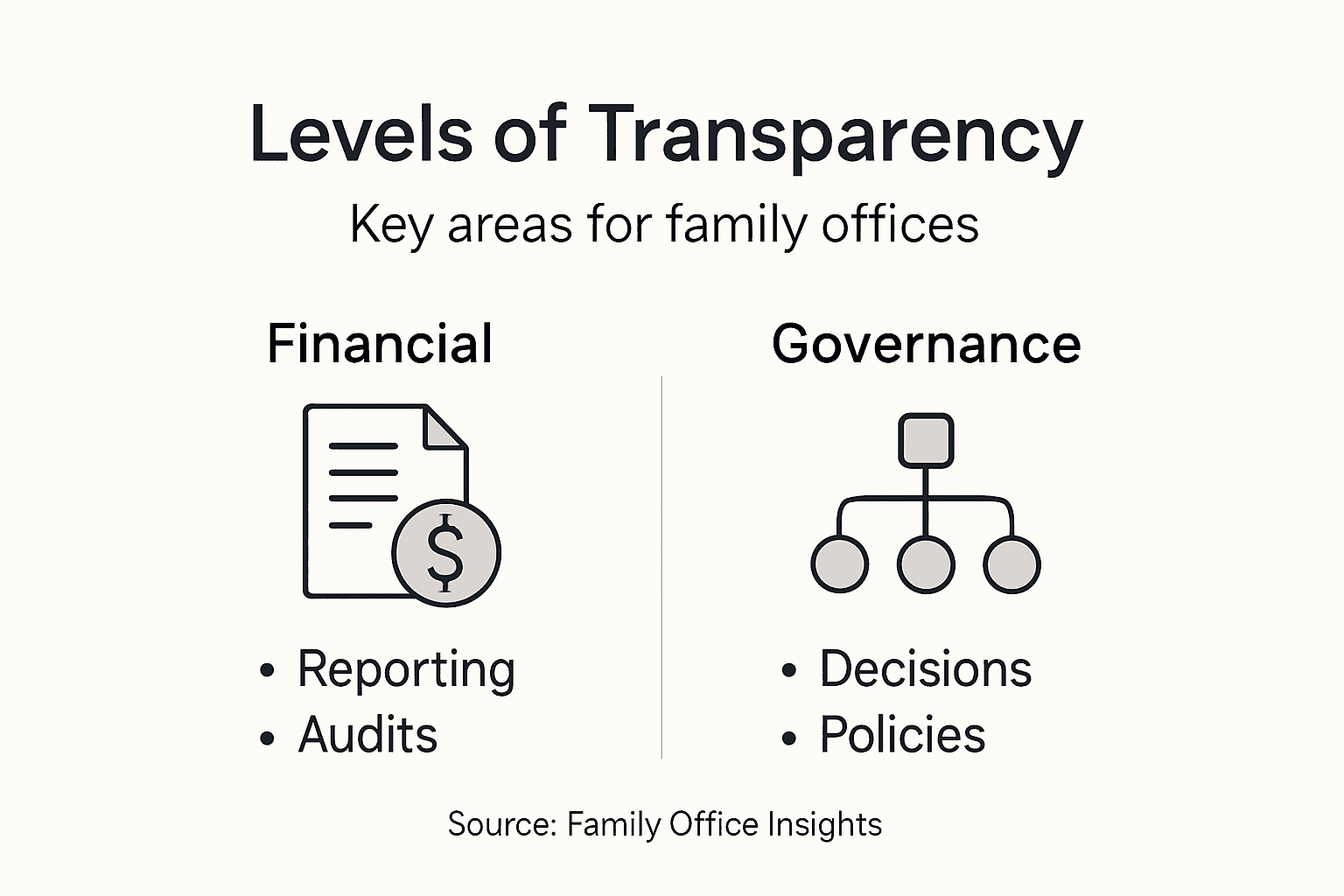 Levels of Transparency

Key areas for family offices

Financial

$

• Reporting
• Audits

Governance

• Decisions
• Policies

Source: Family Office Insights