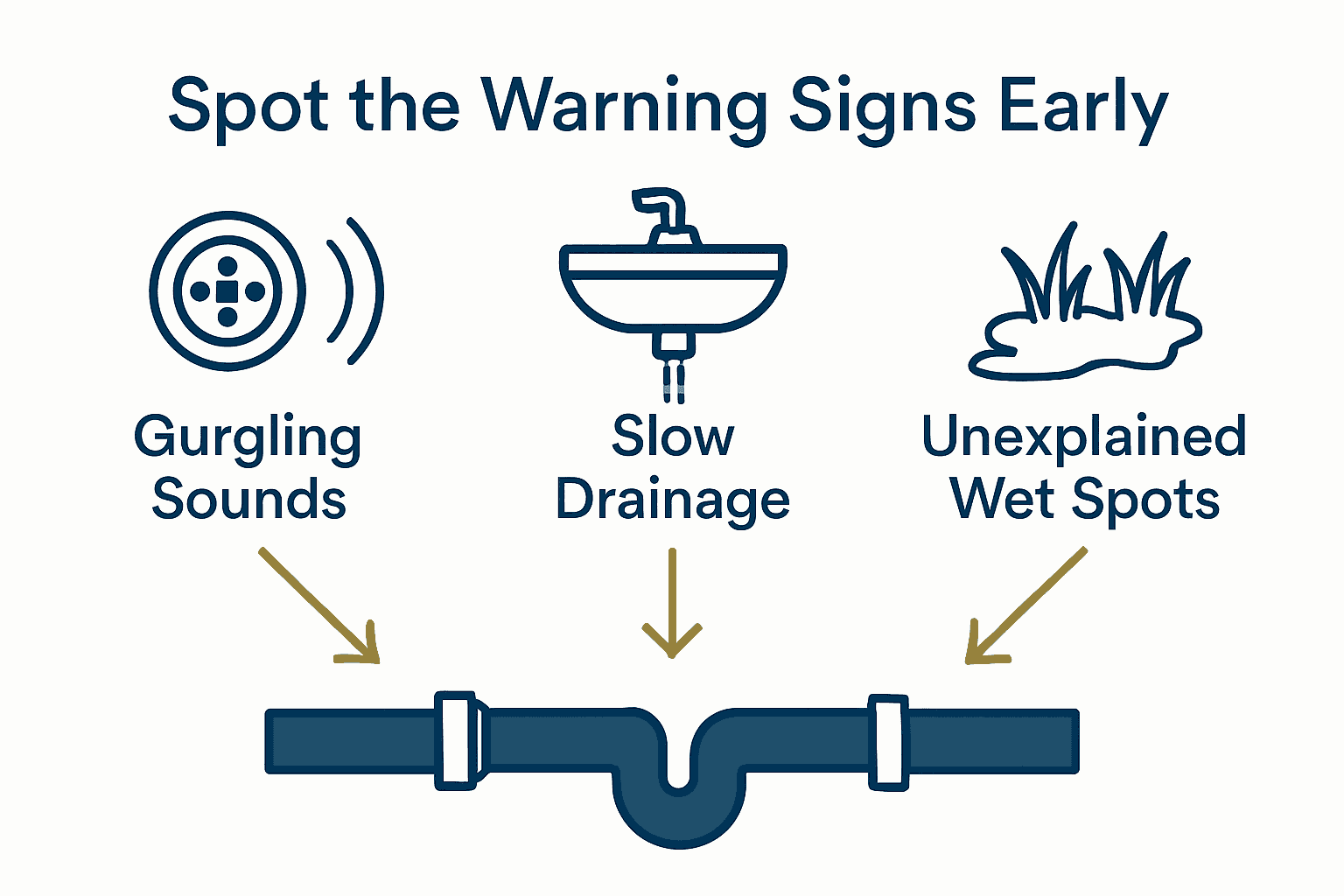 Spot the Warning Signs Early

Gurgling Sounds

Slow Drainage

Unexplained Wet Spots