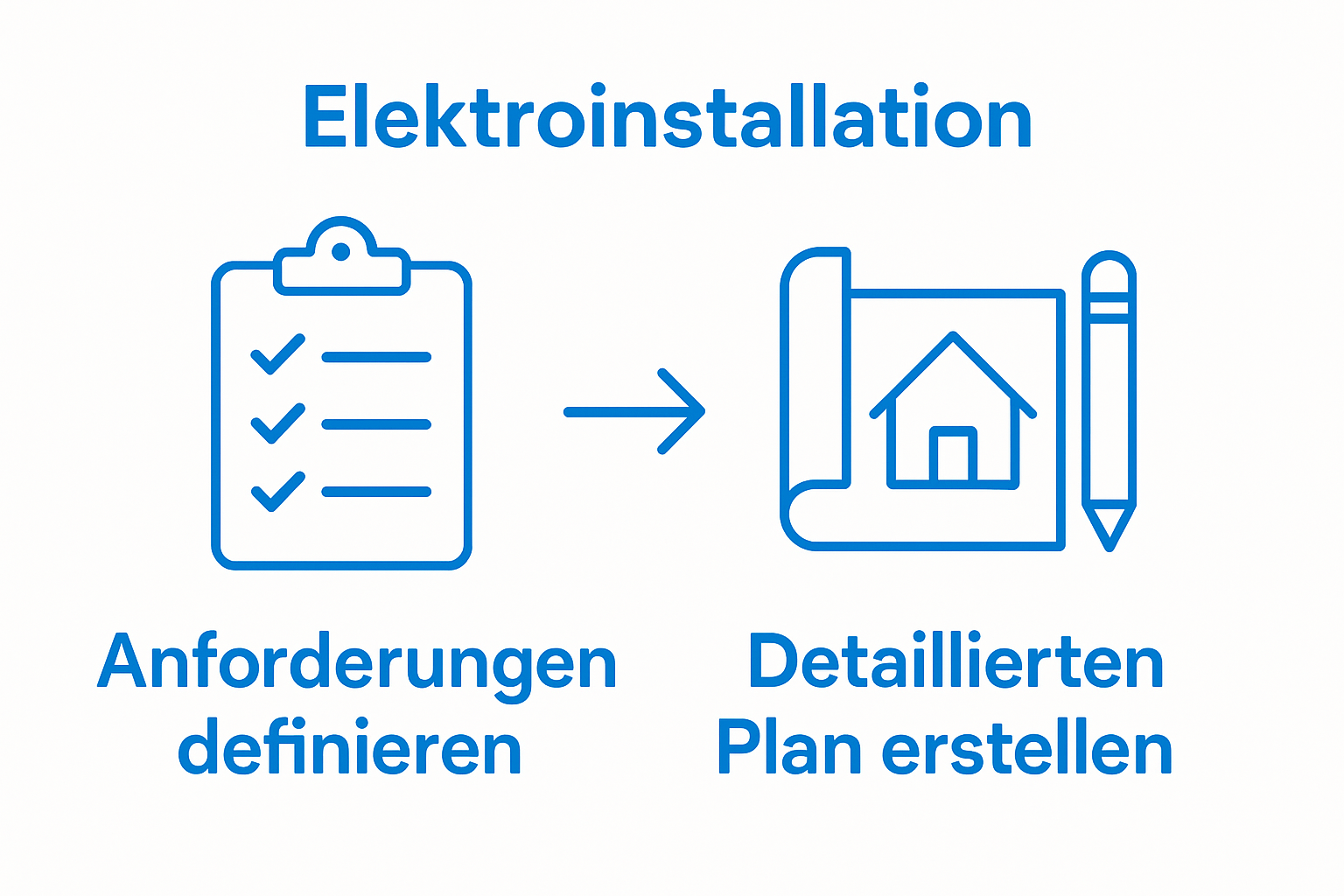 Elektroinstallation

Anforderungen definieren

Detaillierten Plan erstellen