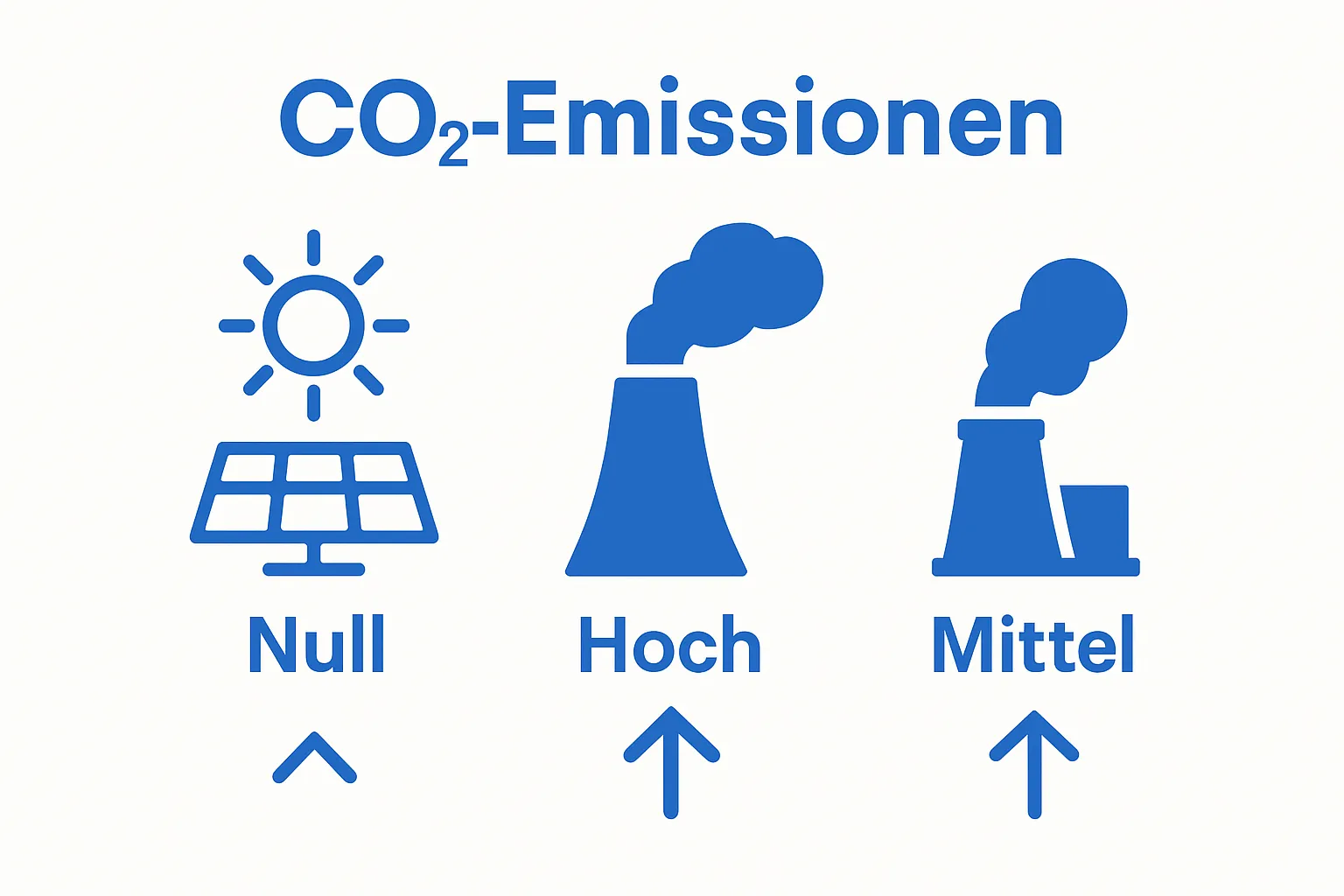 $CO_2$-Emissionen

Null

Hoch

Mittel