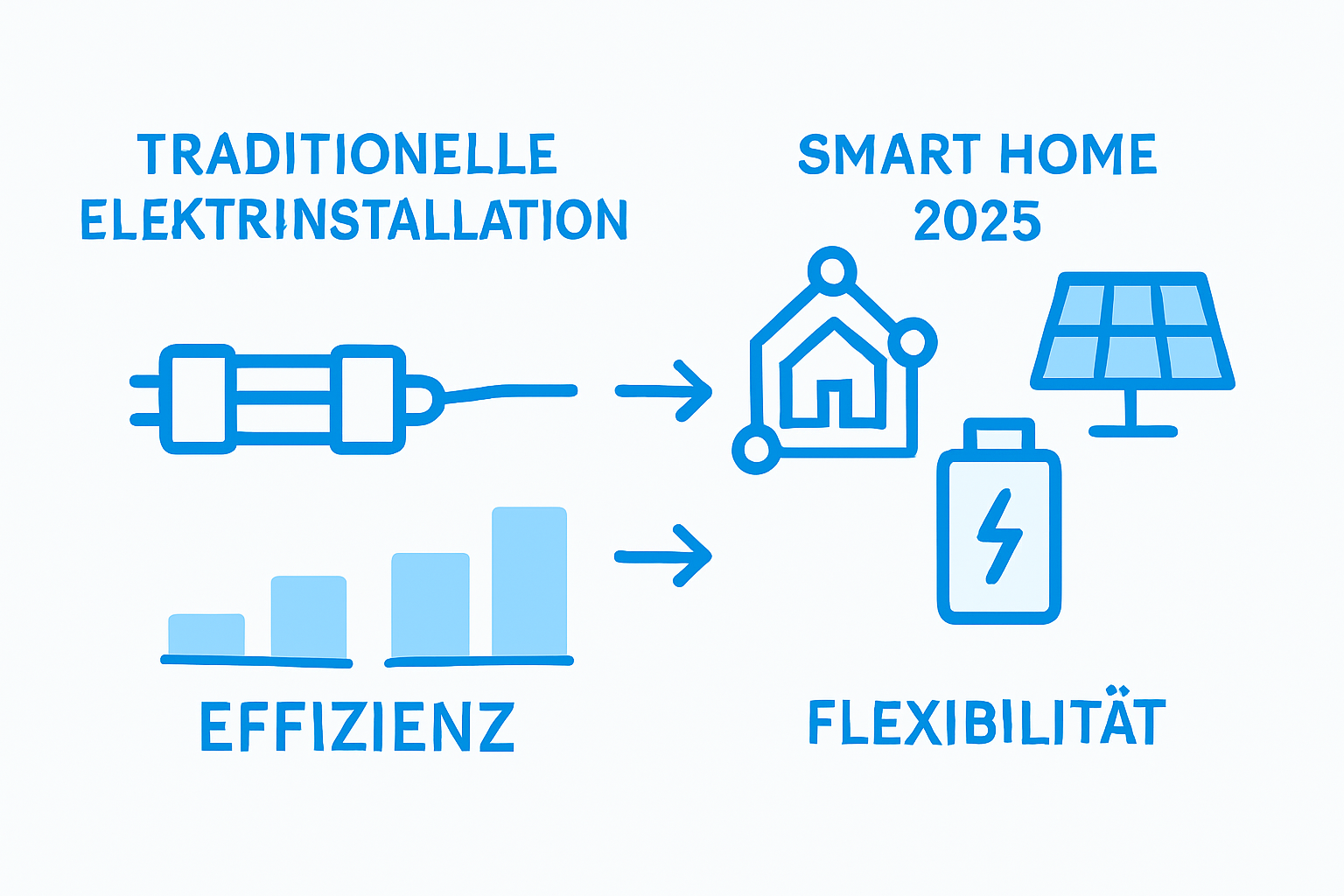 TRADITIONELLE ELEKTRINSTALLATION

SMART HOME 2025

EFFIZIENZ

FLEXIBILITÄT