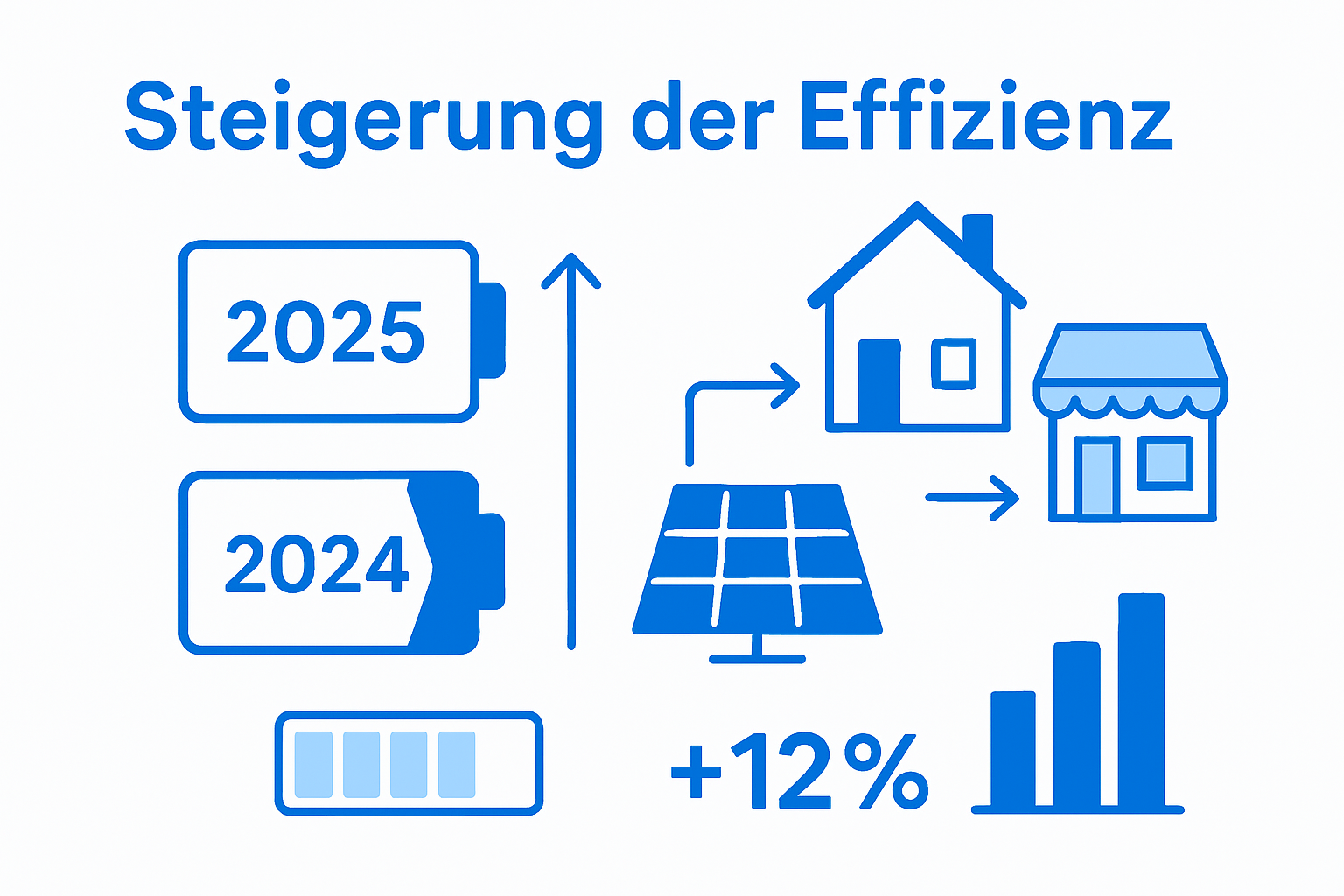 Steigerung der Effizienz

2025

2024

+12%