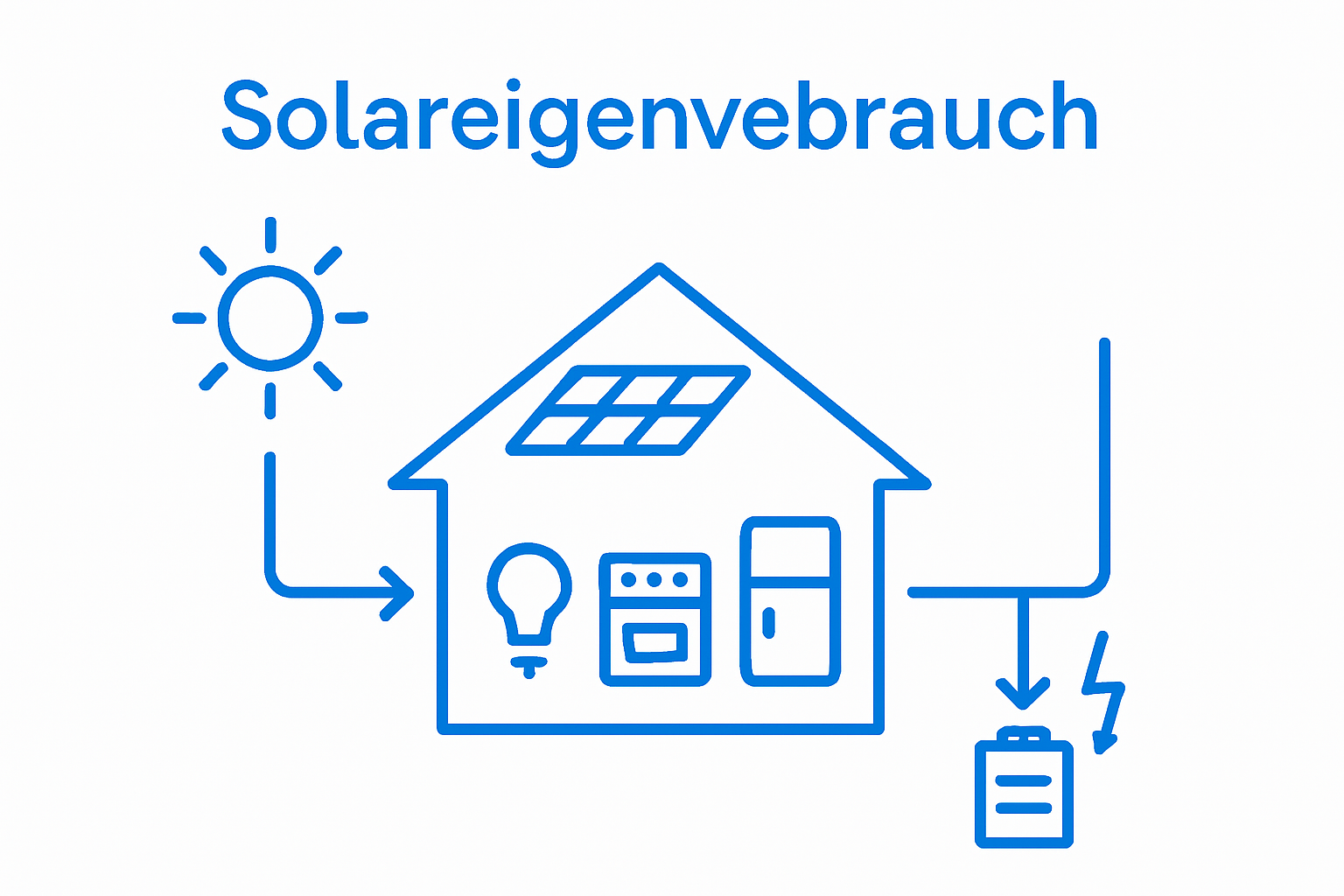 Solareigenvebrauch