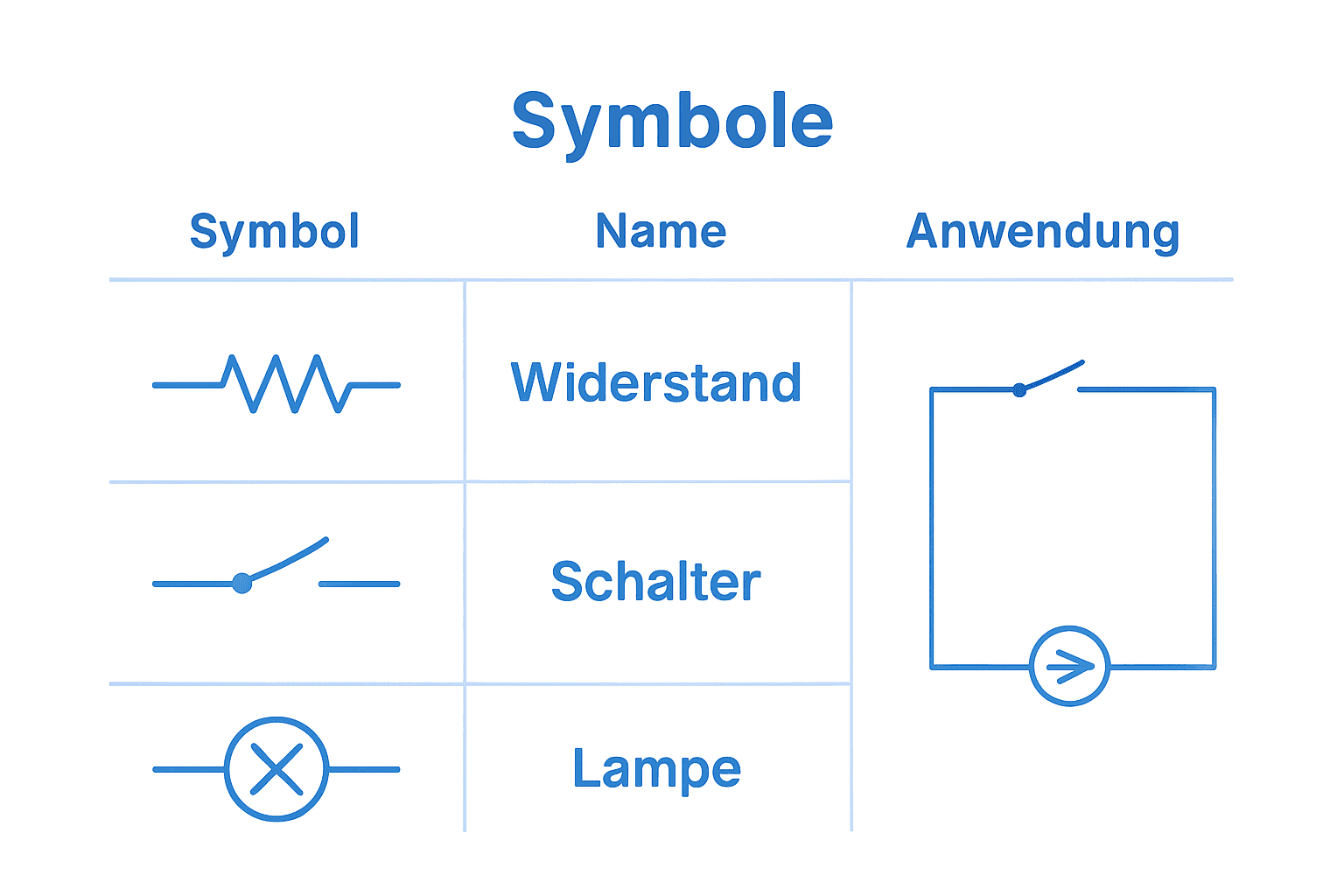 Symbole

| Symbol | Name | Anwendung |
|---|---|---|
| | Widerstand | |
| | Schalter | |
| | Lampe | |