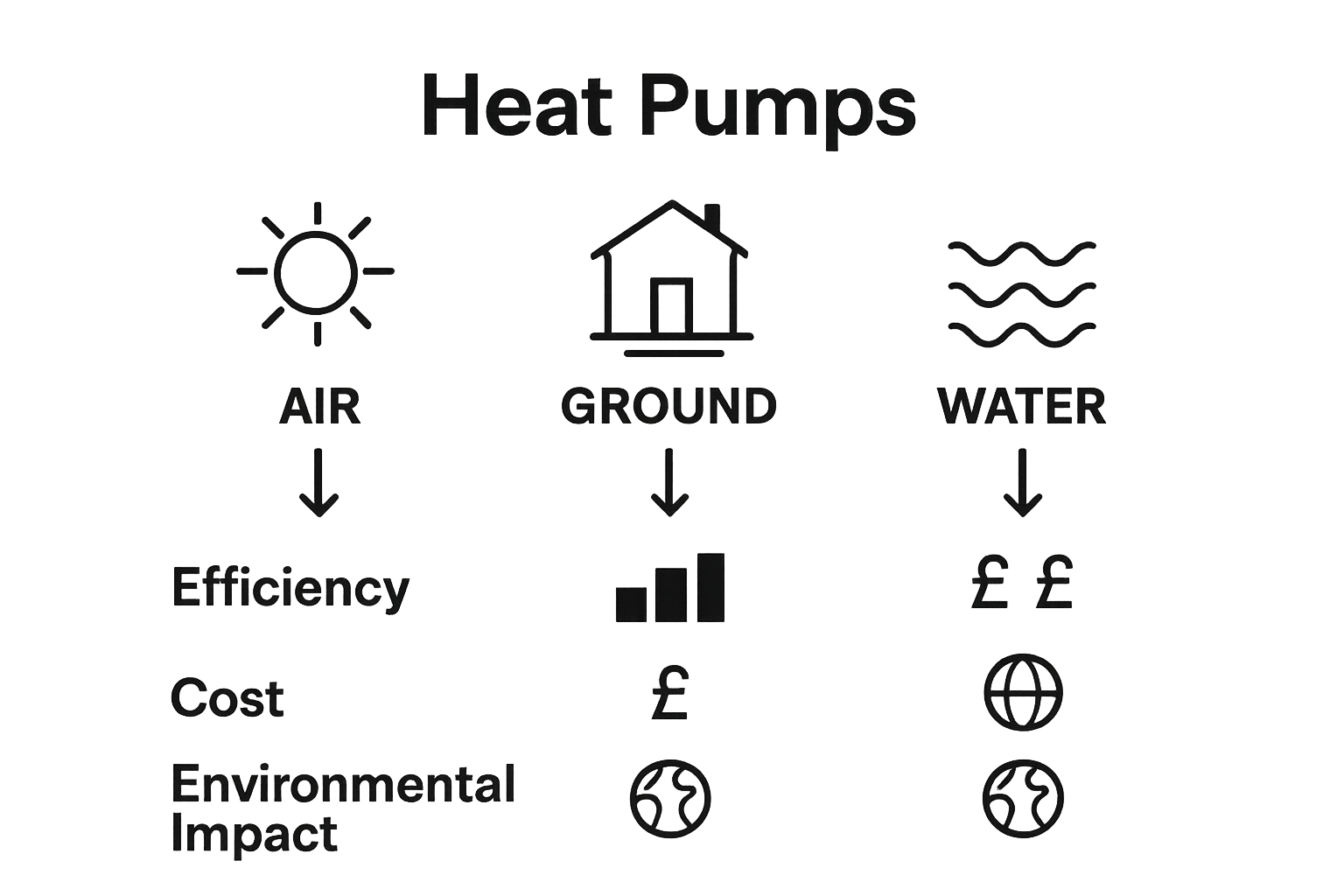 Heat Pumps

AIR

GROUND

WATER

Efficiency

£ £

Cost

£

Environmental Impact