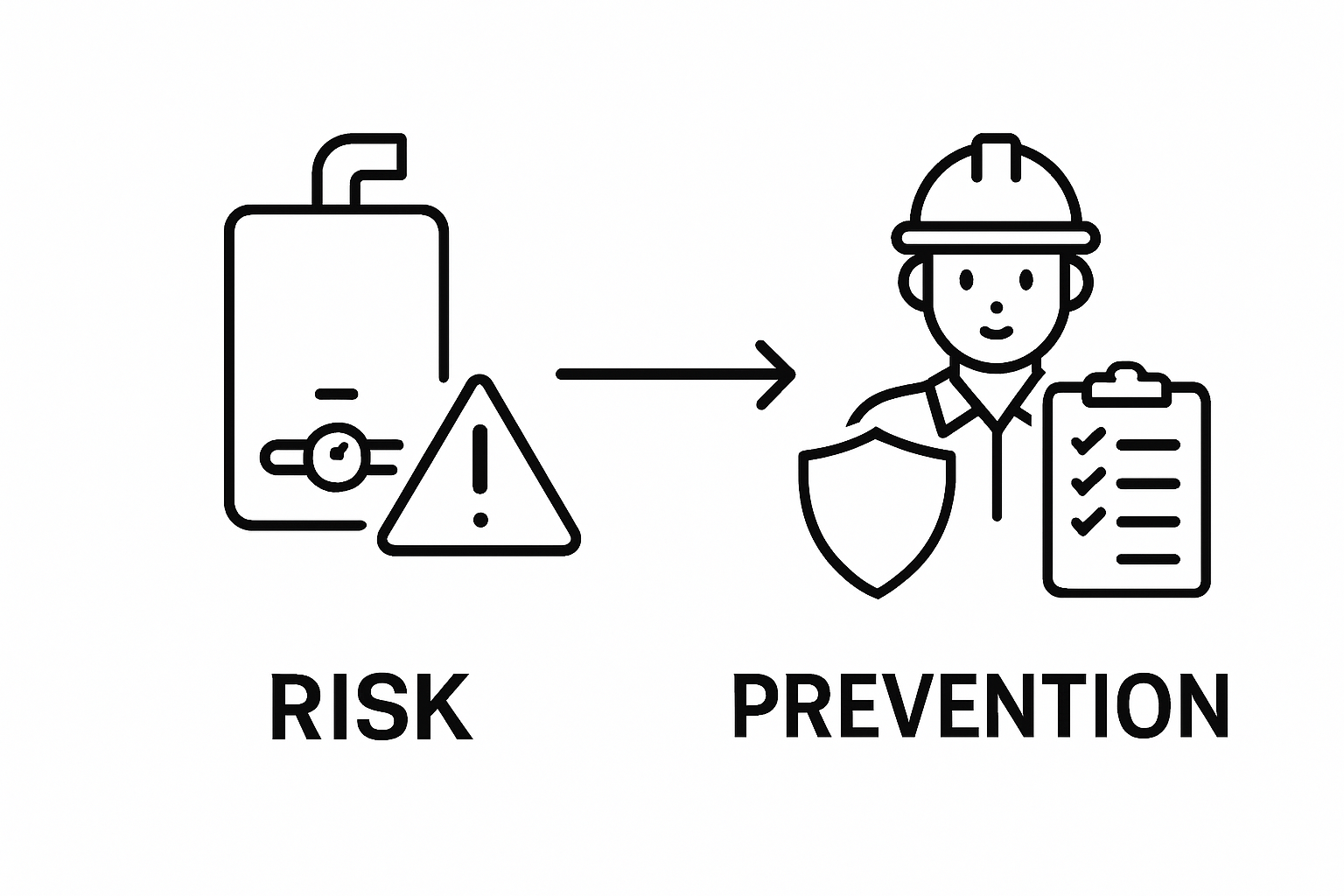 RISK

PREVENTION