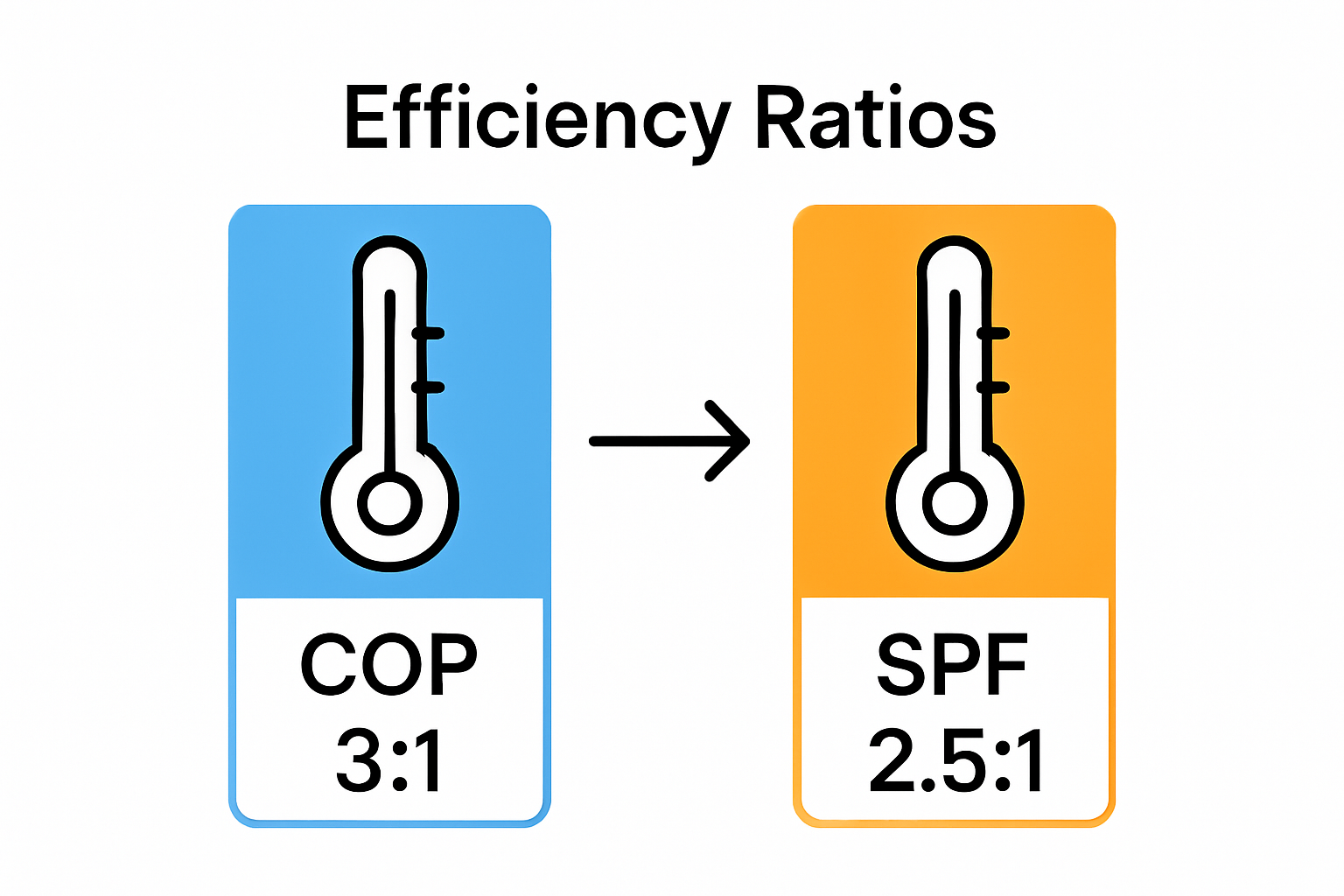 Efficiency Ratios

COP
3:1

SPF
2.5:1